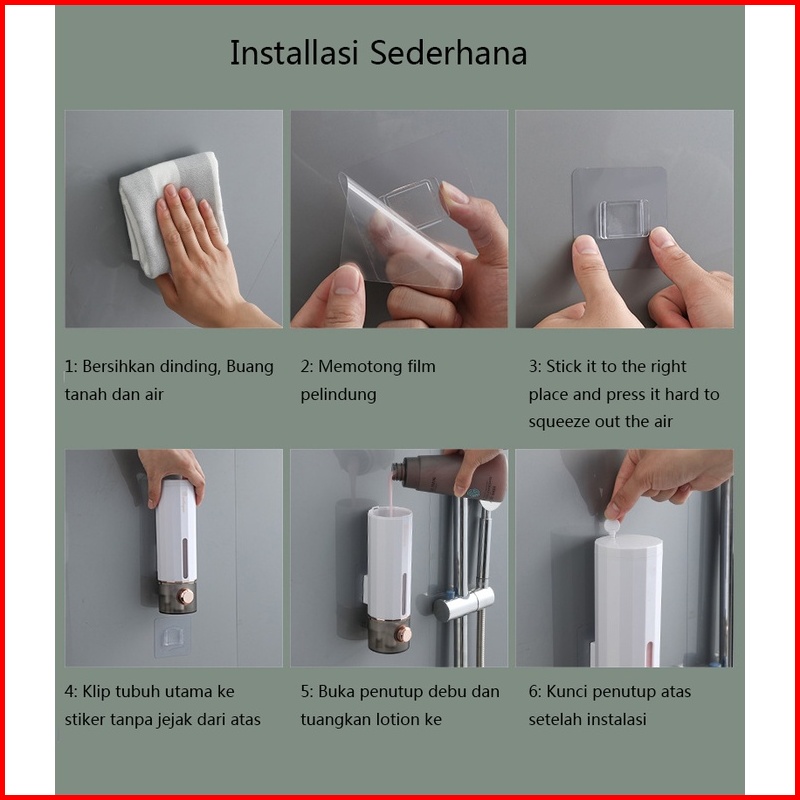 Installasi Sederhana

1: Bersihkan dinding, Buang tanah dan air

2: Memotong film pelindung

3: Stick it to the right place and press it hard to squeeze out the air

4: Klip tubuh utama ke stiker tanpa jejak dari atas

5: Buka penutup debu dan tuangkan lotion ke

6: Kunci penutup atas setelah instalasi