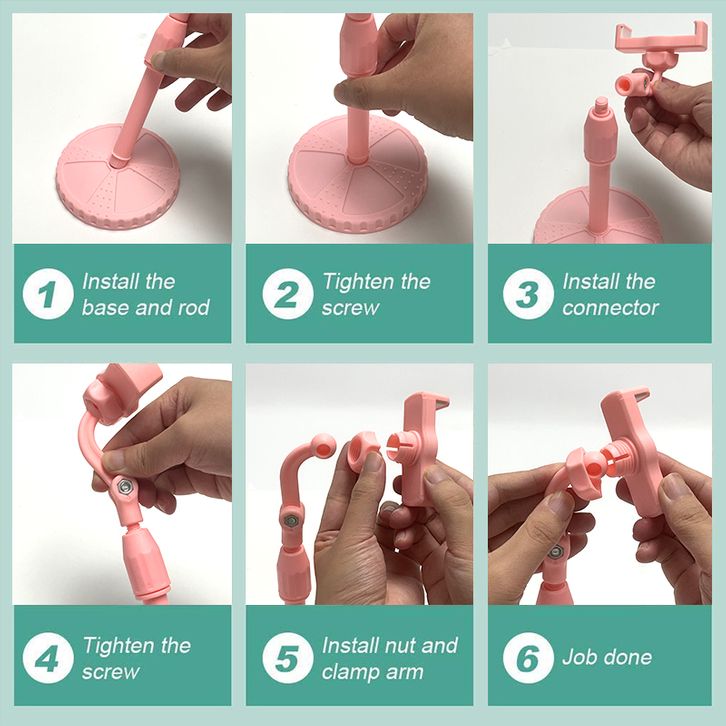 1 Install the base and rod

2 Tighten the screw

3 Install the connector

4 Tighten the screw

5 Install nut and clamp arm

6 Job done