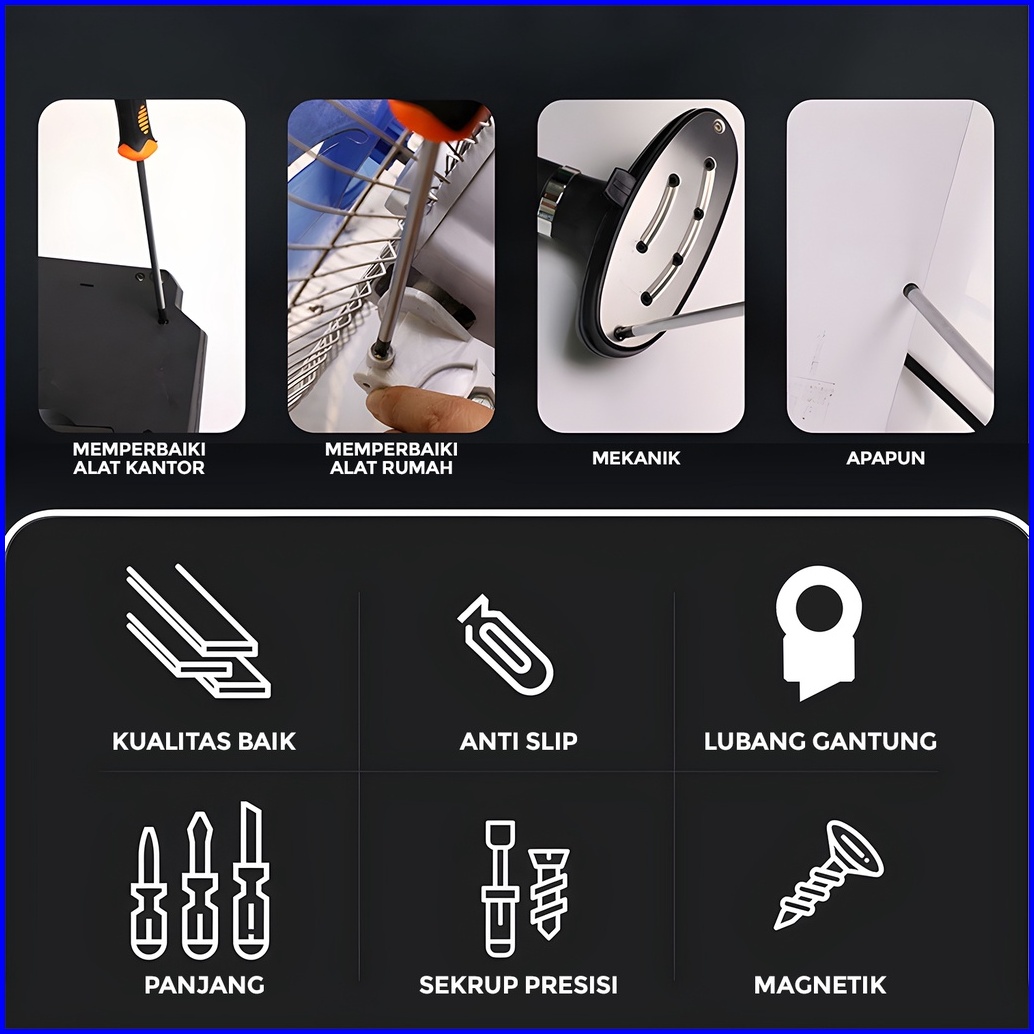 MEMPERBAIKI ALAT KANTOR

MEMPERBAIKI ALAT RUMAH

MEKANIK

APAPUN

KUALITAS BAIK

ANTI SLIP

LUBANG GANTUNG

PANJANG

SEKRUP PRESISI

MAGNETIK