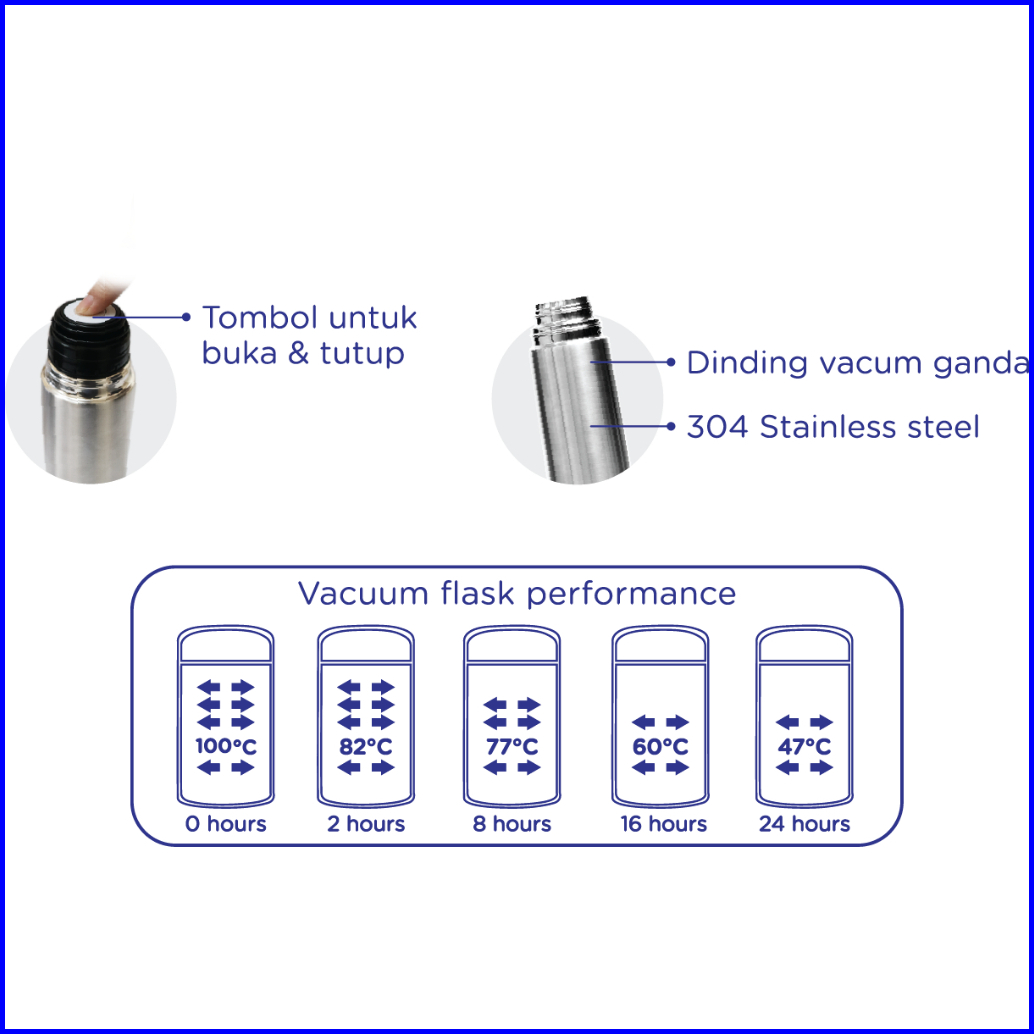 Tombol untuk buka & tutup

Dinding vacum ganda

304 Stainless steel

Vacuum flask performance

100°C
0 hours

82°C
2 hours

77°C
8 hours

60°C
16 hours

47°C
24 hours