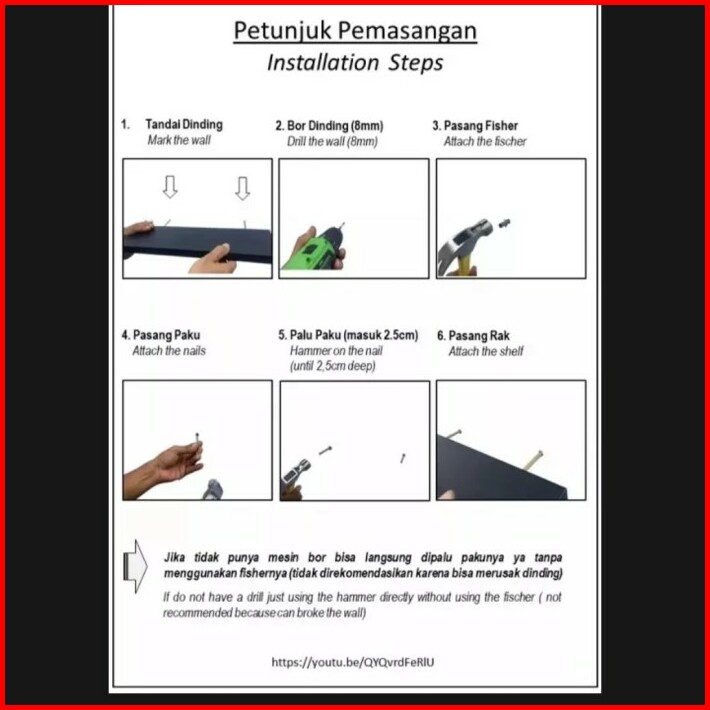 Petunjuk Pemasangan
Installation Steps

1. Tandai Dinding
Mark the wall

2. Bor Dinding (8mm)
Drill the wall (8mm)

3. Pasang Fisher
Attach the fischer

4. Pasang Paku
Attach the nails

5. Palu Paku (masuk 2.5cm)
Hammer on the nail (until 2,5cm deep)

6. Pasang Rak
Attach the shelf

Jika tidak punya mesin bor bisa langsung dipalu pakunya ya tanpa menggunakan fishernya (tidak direkomendasikan karena bisa merusak dinding)

If do not have a drill just using the hammer directly without using the fischer ( not recommended because can broke the wall)

https://youtu.be/QYQvrdFeRlU