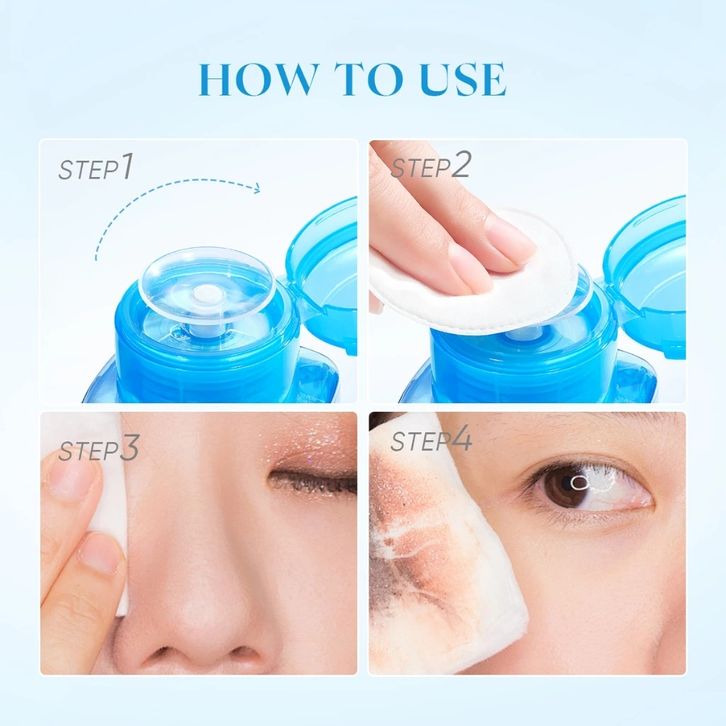 HOW TO USE

STEP1

STEP2

STEP3

STEP4