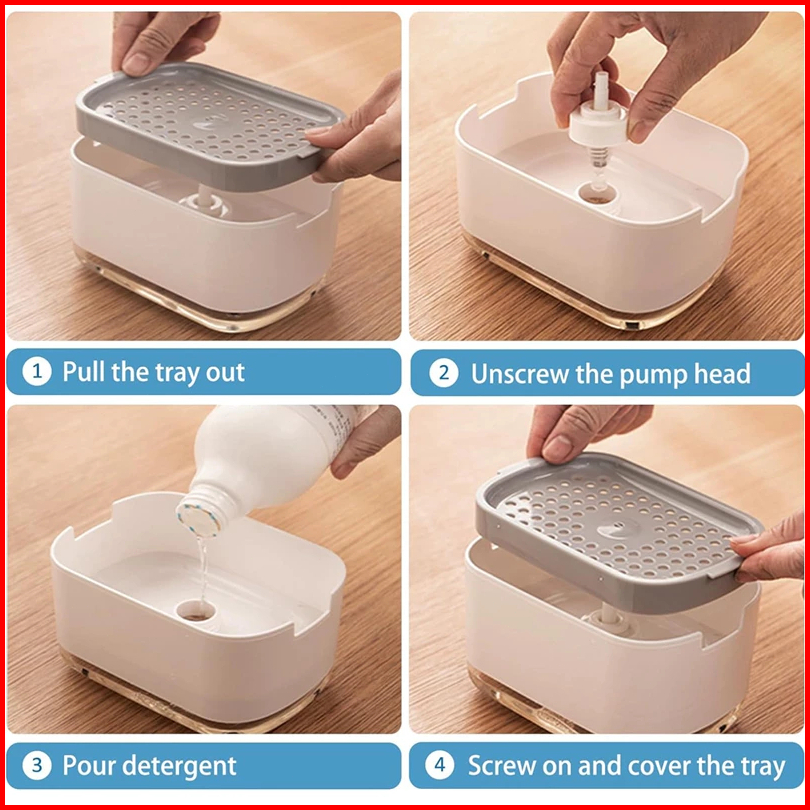 1 Pull the tray out

2 Unscrew the pump head

3 Pour detergent

4 Screw on and cover the tray