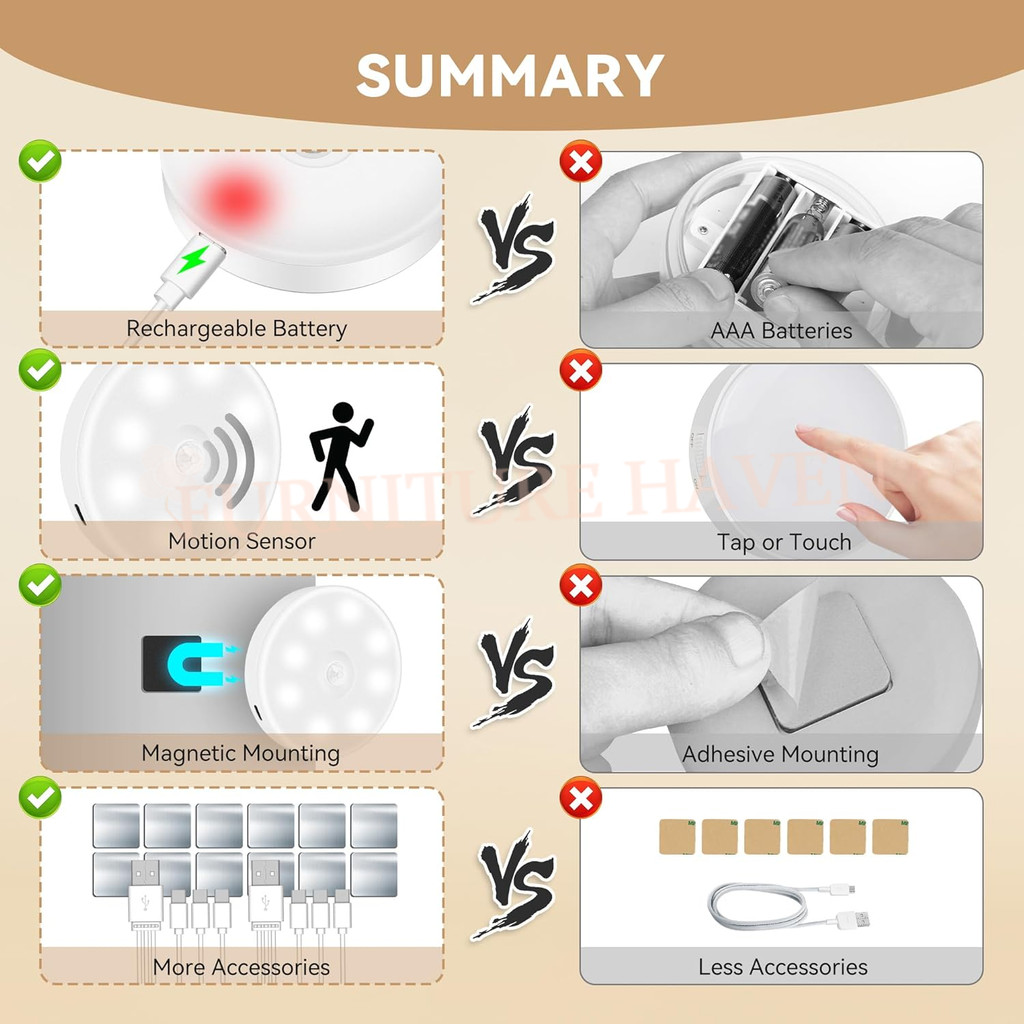 SUMMARY

Rechargeable Battery

VS

AAA Batteries

Motion Sensor

VS

Tap or Touch

FURNITURE HAVEN

Magnetic Mounting

VS

Adhesive Mounting

More Accessories

VS

Less Accessories