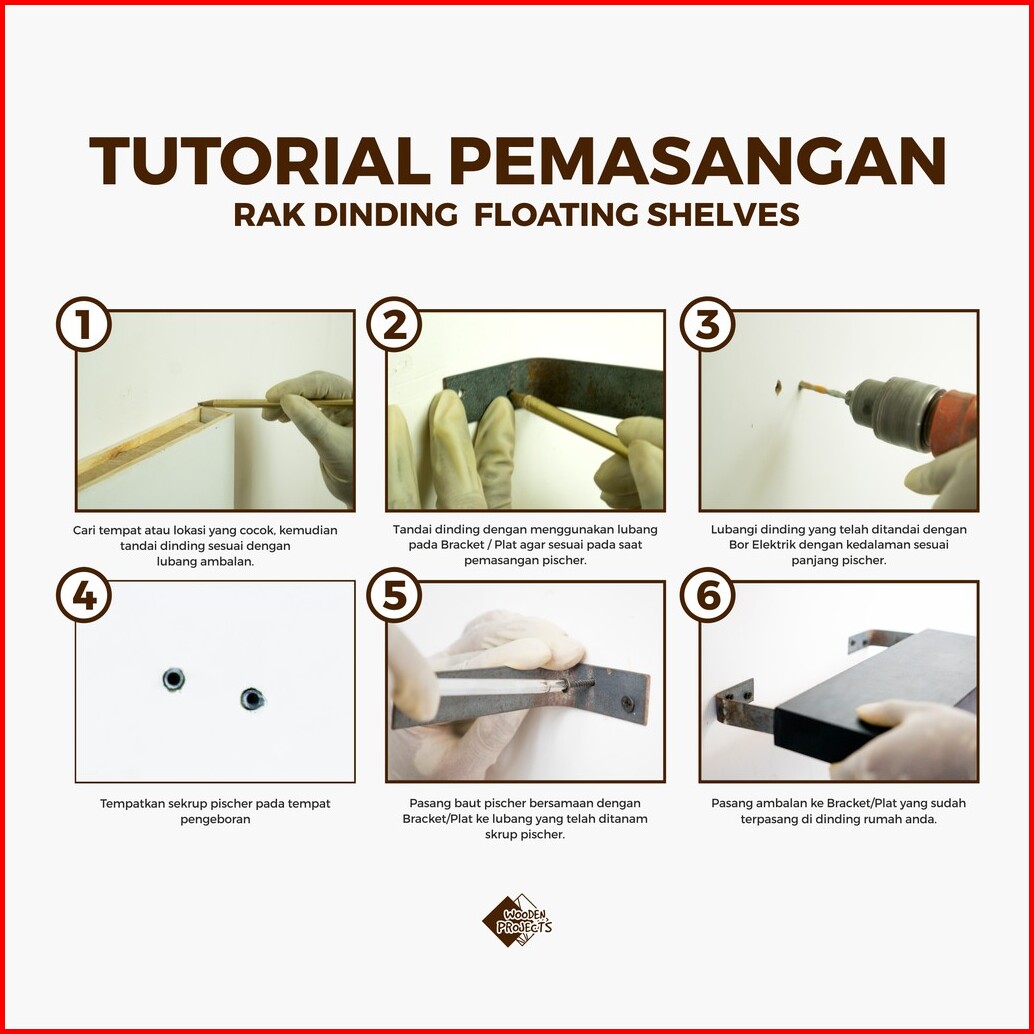 TUTORIAL PEMASANGAN
RAK DINDING FLOATING SHELVES

1
Cari tempat atau lokasi yang cocok, kemudian tandai dinding sesuai dengan lubang ambalan.

2
Tandai dinding dengan menggunakan lubang pada Bracket / Plat agar sesuai pada saat pemasangan pischer.

3
Lubangi dinding yang telah ditandai dengan Bor Elektrik dengan kedalaman sesuai panjang pischer.

4
Tempatkan sekrup pischer pada tempat pengeboran

5
Pasang baut pischer bersamaan dengan Bracket/Plat ke lubang yang telah ditanam skrup pischer.

6
Pasang ambalan ke Bracket/Plat yang sudah terpasang di dinding rumah anda.

WOODEN PROJECTS