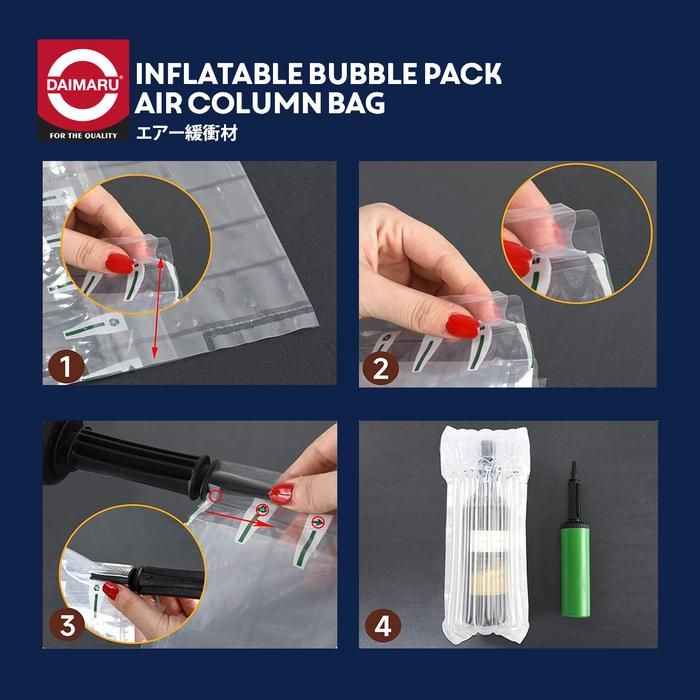 DAIMARU®
FOR THE QUALITY

INFLATABLE BUBBLE PACK
AIR COLUMN BAG
エアー緩衝材

1

2

3

4