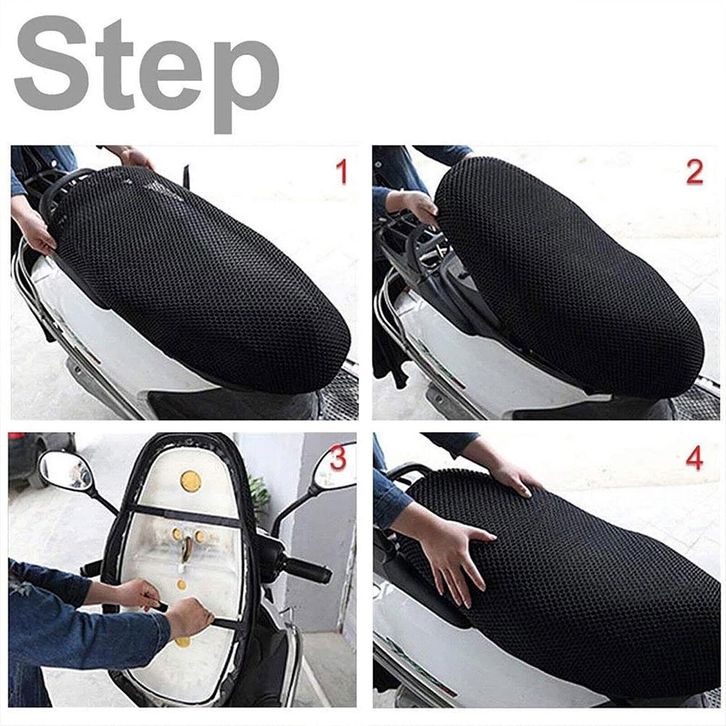 Step

1

2

3

4