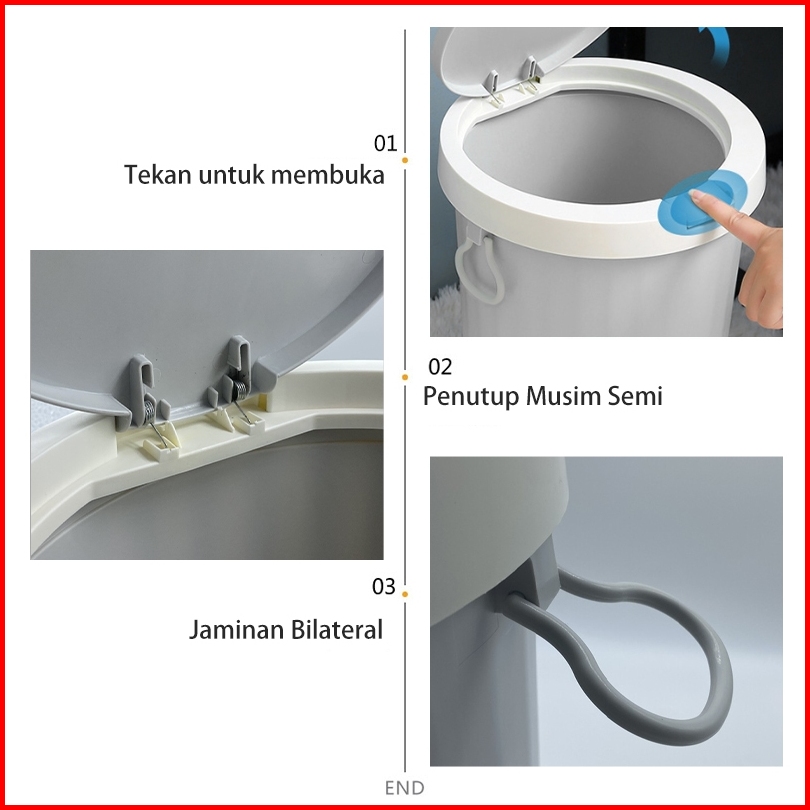 01
Tekan untuk membuka

02
Penutup Musim Semi

03
Jaminan Bilateral

END