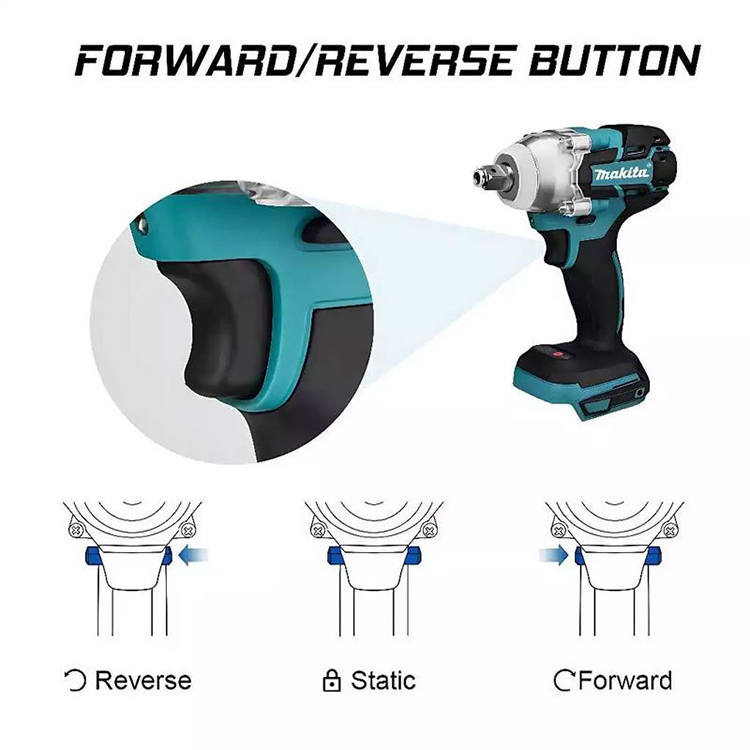 FORWARD/REVERSE BUTTON

makita

Reverse

Static

Forward