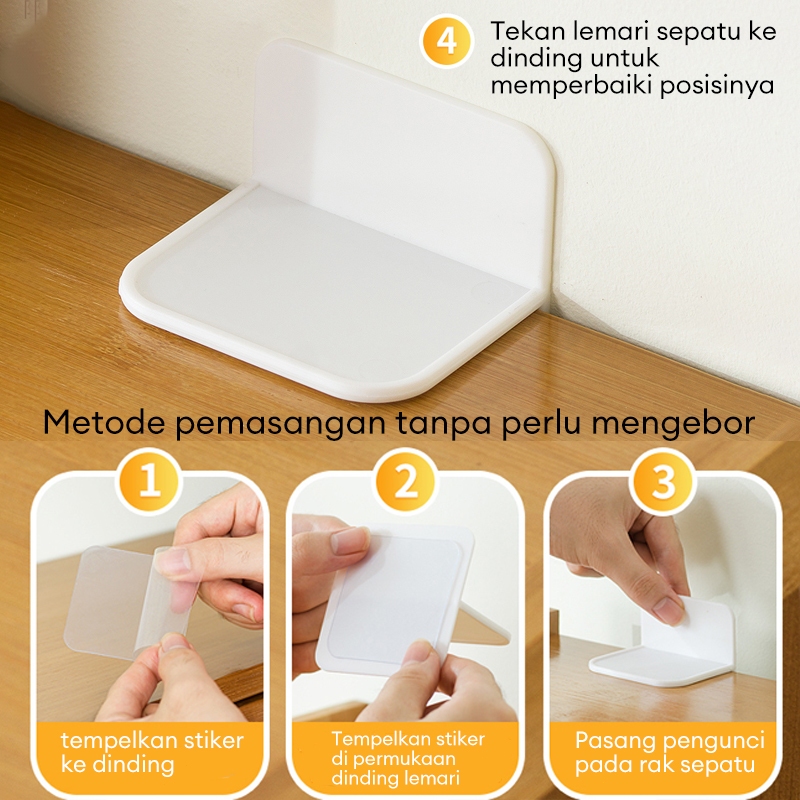 4 Tekan lemari sepatu ke dinding untuk memperbaiki posisinya

Metode pemasangan tanpa perlu mengebor

1
tempelkan stiker ke dinding

2
Tempelkan stiker di permukaan dinding lemari

3
Pasang pengunci pada rak sepatu