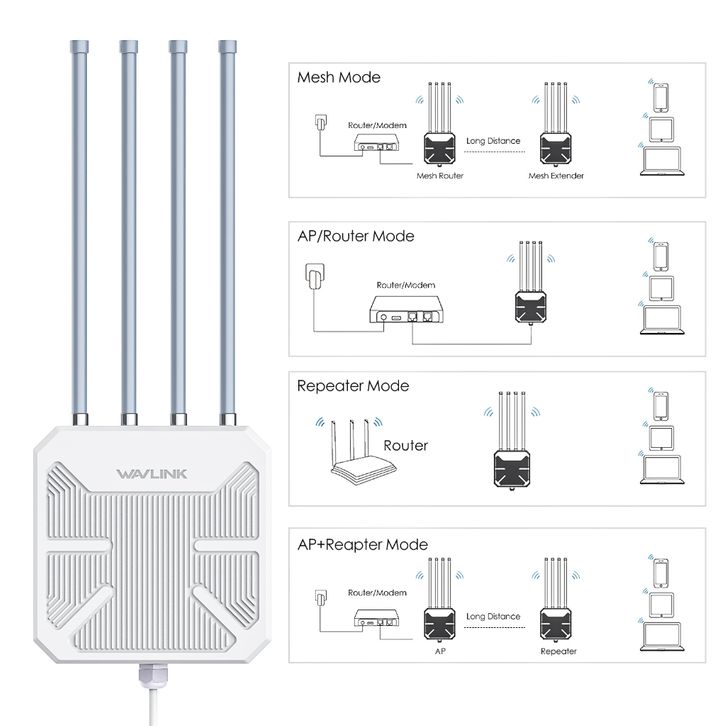 WAVLINK

Mesh Mode
Router/Modem
Long Distance
Mesh Router
Mesh Extender

AP/Router Mode
Router/Modem

Repeater Mode
Router

AP+Reapter Mode
Router/Modem
Long Distance
AP
Repeater