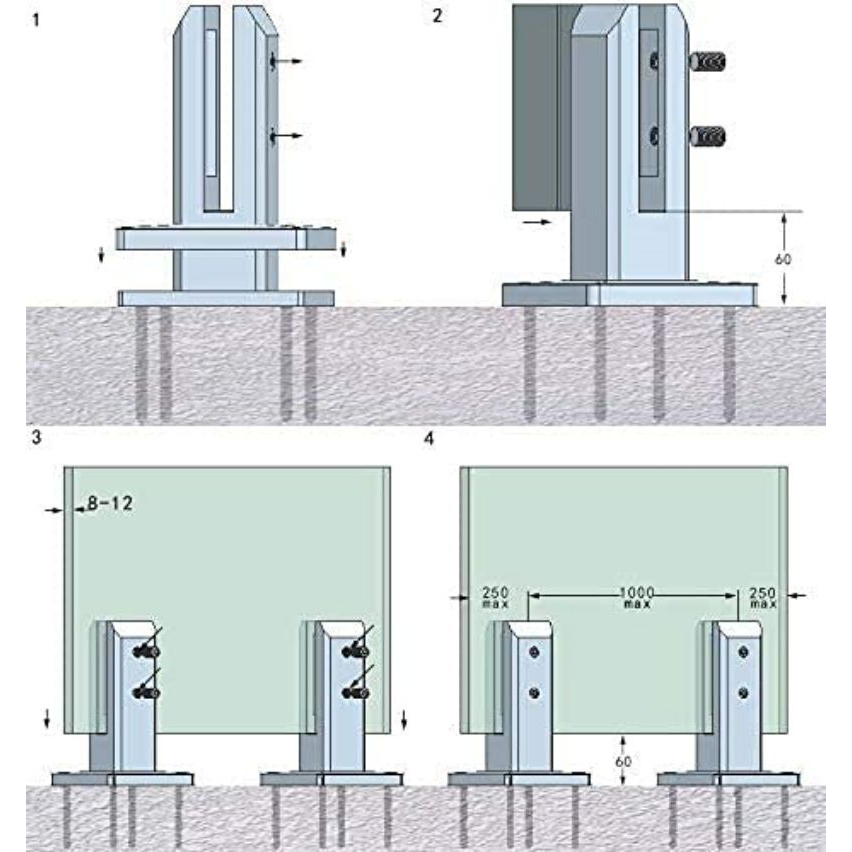 1

2

60

3

8-12

4

250 max

1000 max

250 max

60