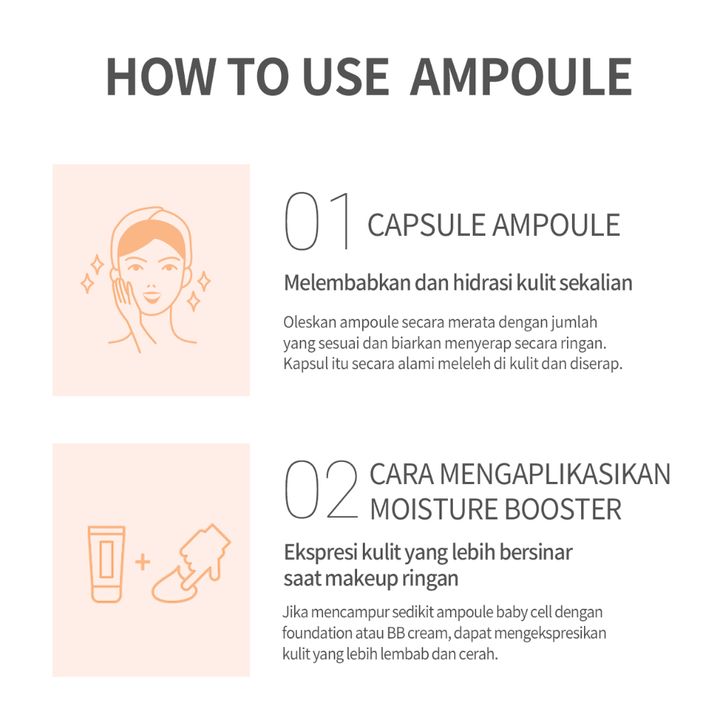 HOW TO USE AMPOULE

01 CAPSULE AMPOULE

Melembabkan dan hidrasi kulit sekalian

Oleskan ampoule secara merata dengan jumlah yang sesuai dan biarkan menyerap secara ringan. Kapsul itu secara alami meleleh di kulit dan diserap.

02 CARA MENGAPLIKASIKAN MOISTURE BOOSTER

Ekspresi kulit yang lebih bersinar saat makeup ringan

Jika mencampur sedikit ampoule baby cell dengan foundation atau BB cream, dapat mengekspresikan kulit yang lebih lembab dan cerah.