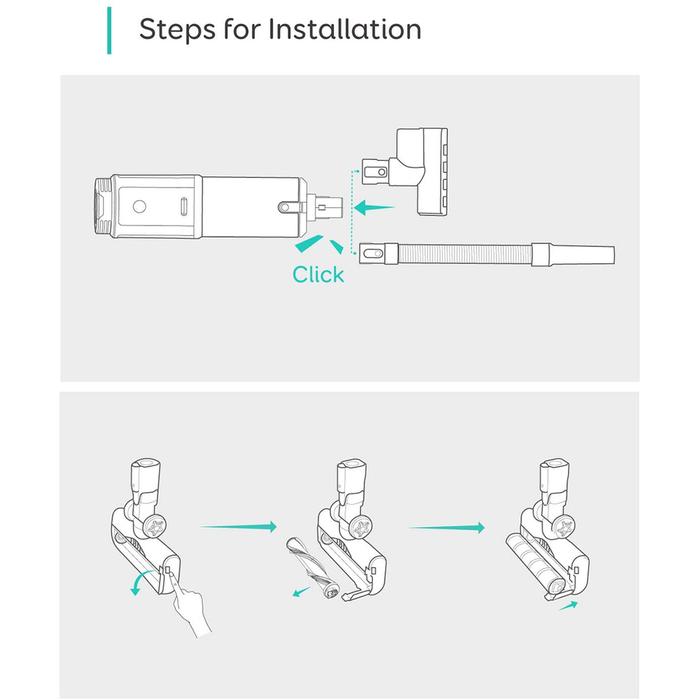 Steps for Installation

Click