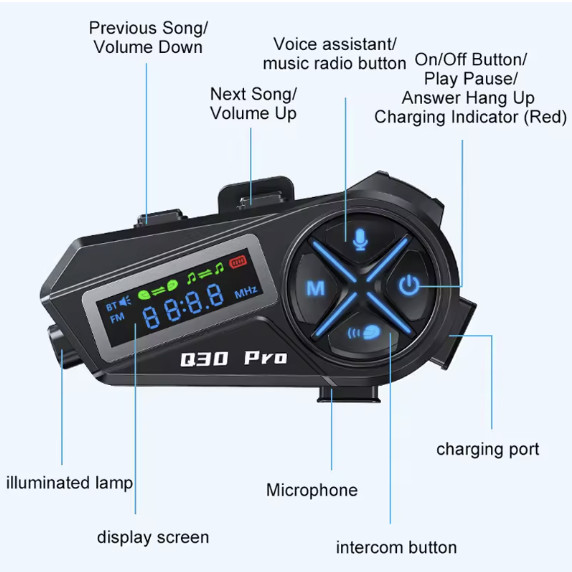 Previous Song/
Volume Down

Voice assistant/
music radio button

On/Off Button/
Play Pause/
Answer Hang Up
Charging Indicator (Red)

Next Song/
Volume Up

BT
FM
88:8.8
MHz
M

Q30 Pro

charging port

illuminated lamp

Microphone

display screen

intercom button