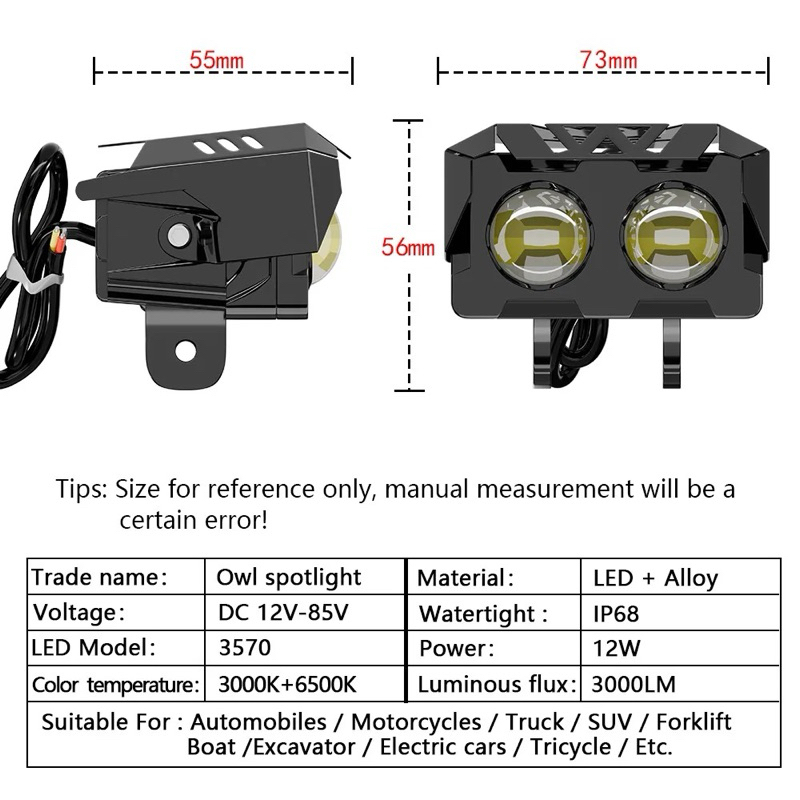 55mm

73mm

56mm

Tips: Size for reference only, manual measurement will be a certain error!

| Trade name: | Owl spotlight | Material: | LED + Alloy |
|---|---|---|---|
| Voltage: | DC 12V-85V | Watertight : | IP68 |
| LED Model: | 3570 | Power: | 12W |
| Color temperature: | 3000K+6500K | Luminous flux: | 3000LM |

Suitable For : Automobiles / Motorcycles / Truck / SUV / Forklift Boat /Excavator / Electric cars / Tricycle / Etc.