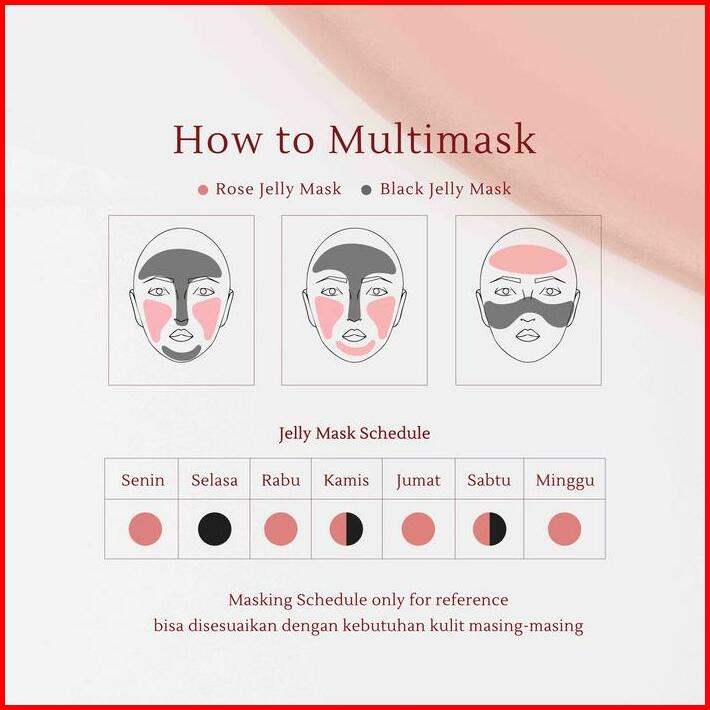 How to Multimask

Rose Jelly Mask   Black Jelly Mask

Jelly Mask Schedule

| Senin | Selasa | Rabu | Kamis | Jumat | Sabtu | Minggu |
|---|---|---|---|---|---|---|
| | | | | | | |

Masking Schedule only for reference
bisa disesuaikan dengan kebutuhan kulit masing-masing