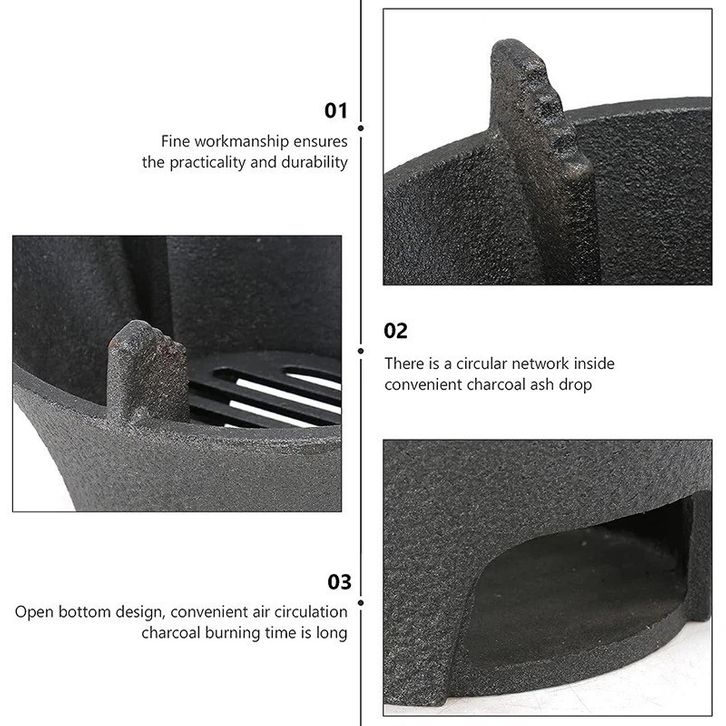 01

Fine workmanship ensures the practicality and durability

02

There is a circular network inside convenient charcoal ash drop

03

Open bottom design, convenient air circulation charcoal burning time is long