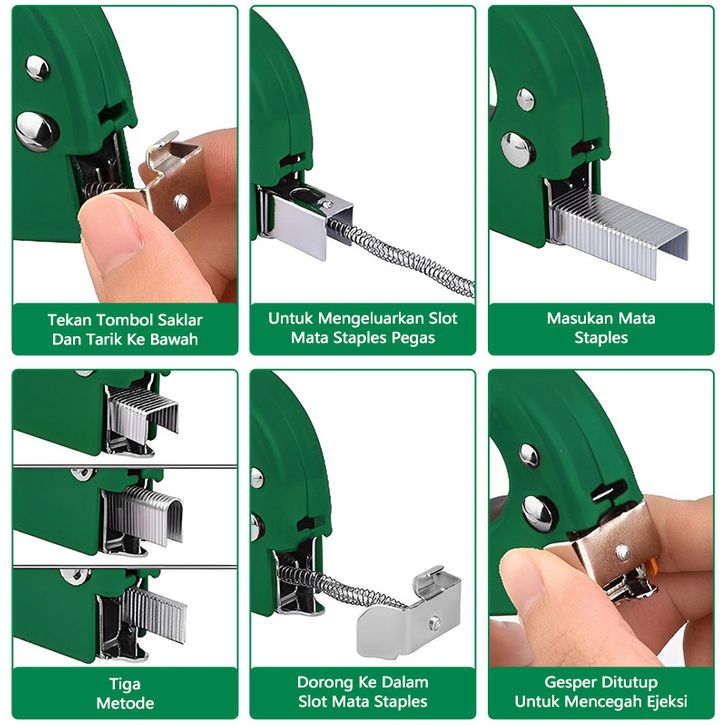 Tekan Tombol Saklar
Dan Tarik Ke Bawah

Untuk Mengeluarkan Slot
Mata Staples Pegas

Masukan Mata
Staples

Tiga
Metode

Dorong Ke Dalam
Slot Mata Staples

Gesper Ditutup
Untuk Mencegah Ejeksi