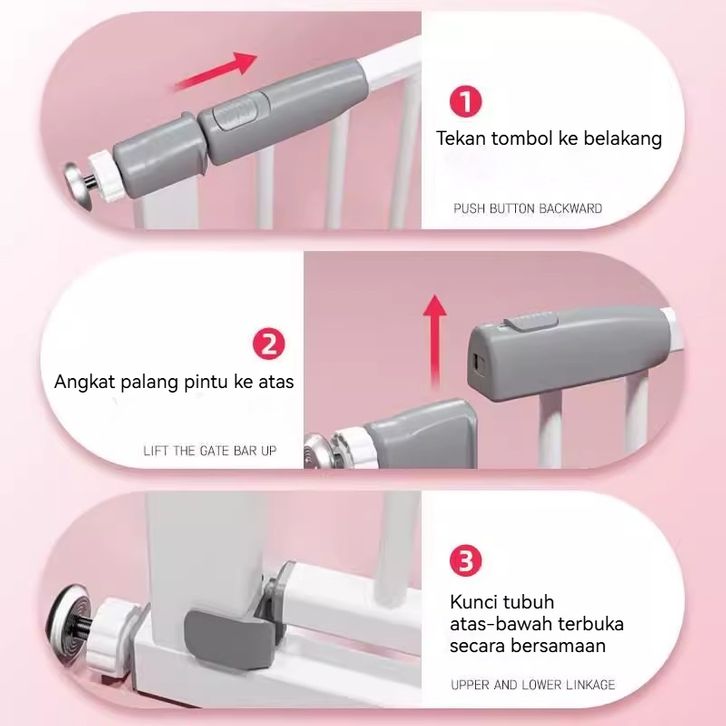 1

Tekan tombol ke belakang

PUSH BUTTON BACKWARD

2

Angkat palang pintu ke atas

LIFT THE GATE BAR UP

3

Kunci tubuh atas-bawah terbuka secara bersamaan

UPPER AND LOWER LINKAGE