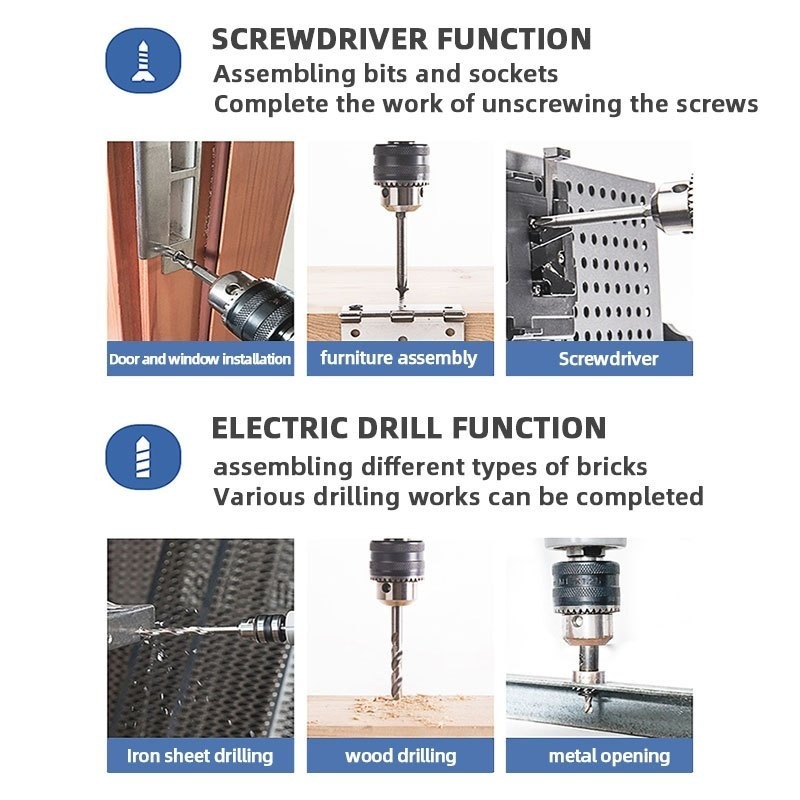 SCREWDRIVER FUNCTION
Assembling bits and sockets
Complete the work of unscrewing the screws

Door and window installation
furniture assembly
Screwdriver

ELECTRIC DRILL FUNCTION
assembling different types of bricks
Various drilling works can be completed

Iron sheet drilling
wood drilling
metal opening