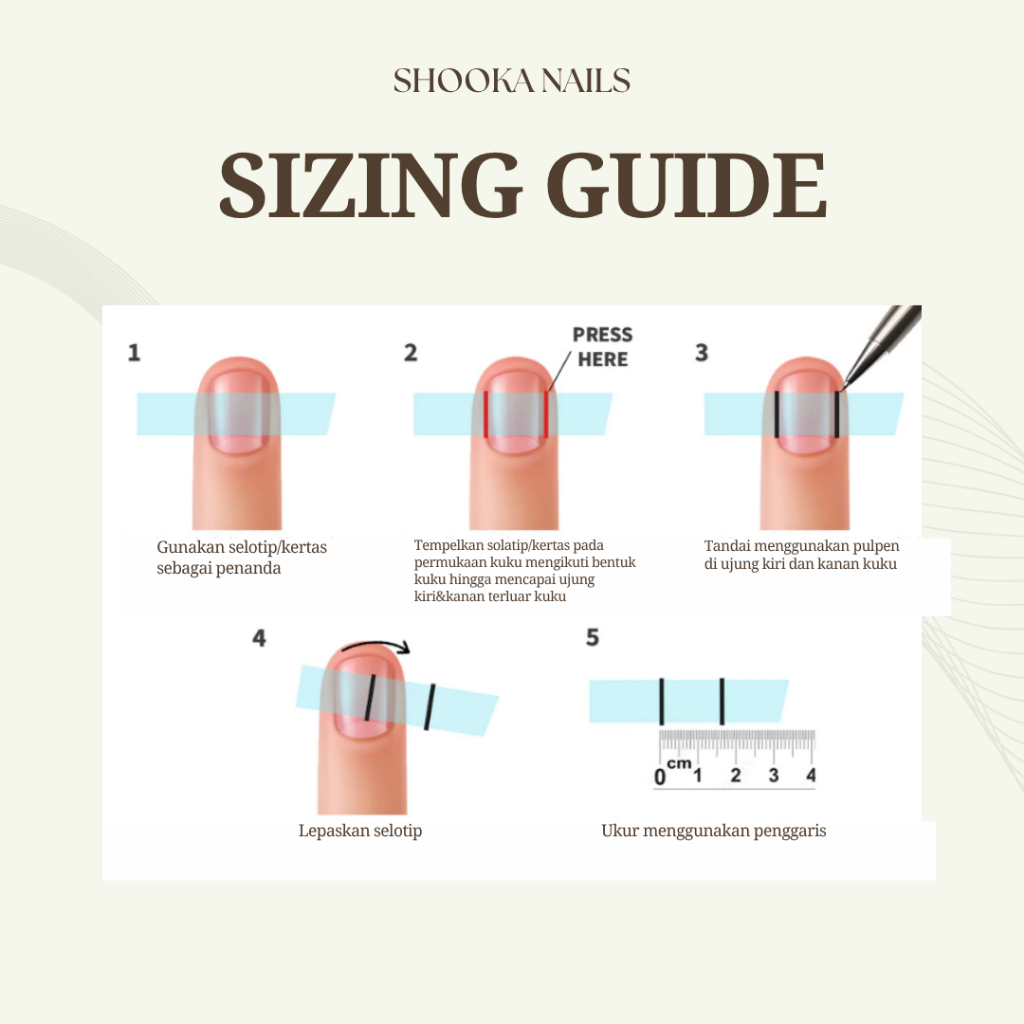 SHOOKA NAILS

SIZING GUIDE

1

Gunakan selotip/kertas sebagai penanda

2

PRESS HERE

Tempelkan solatip/kertas pada permukaan kuku mengikuti bentuk kuku hingga mencapai ujung kiri&kanan terluar kuku

3

Tandai menggunakan pulpen di ujung kiri dan kanan kuku

4

Lepaskan selotip

5

0 cm 1 2 3 4

Ukur menggunakan penggaris