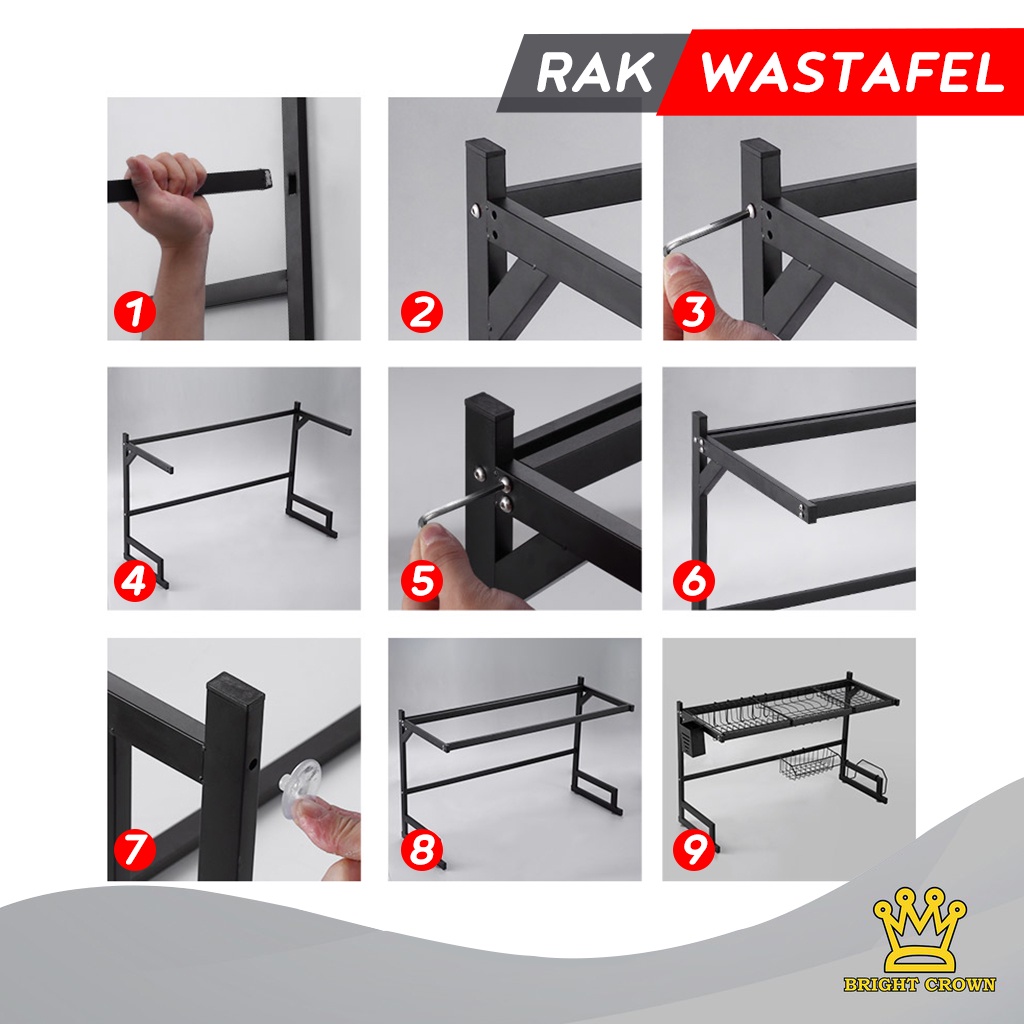 RAK WASTAFEL

1

2

3

4

5

6

7

8

9

BRIGHT CROWN