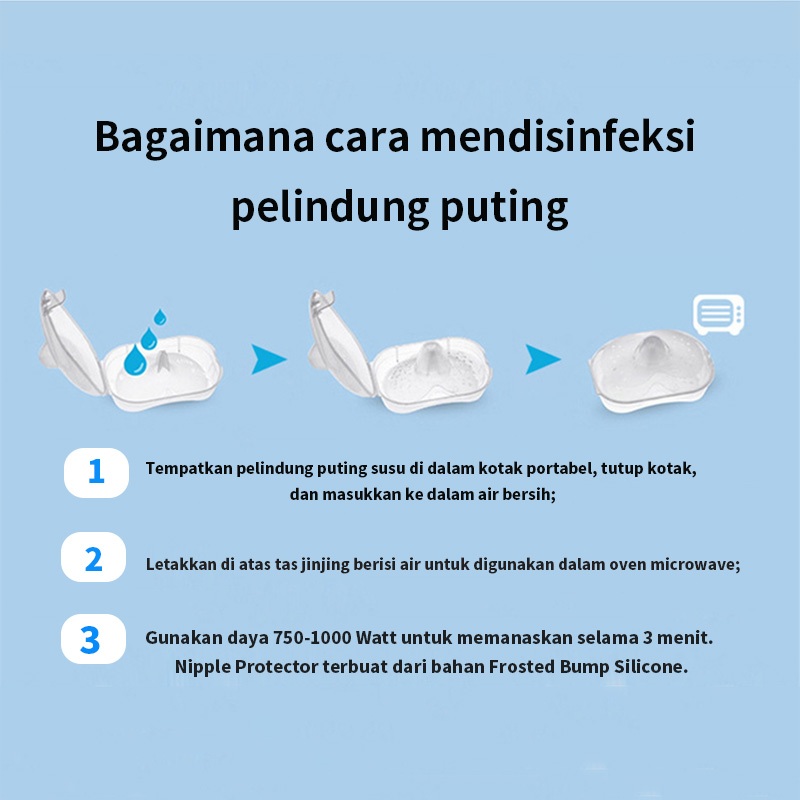 Bagaimana cara mendisinfeksi pelindung puting

1
Tempatkan pelindung puting susu di dalam kotak portabel, tutup kotak, dan masukkan ke dalam air bersih;

2
Letakkan di atas tas jinjing berisi air untuk digunakan dalam oven microwave;

3
Gunakan daya 750-1000 Watt untuk memanaskan selama 3 menit. Nipple Protector terbuat dari bahan Frosted Bump Silicone.