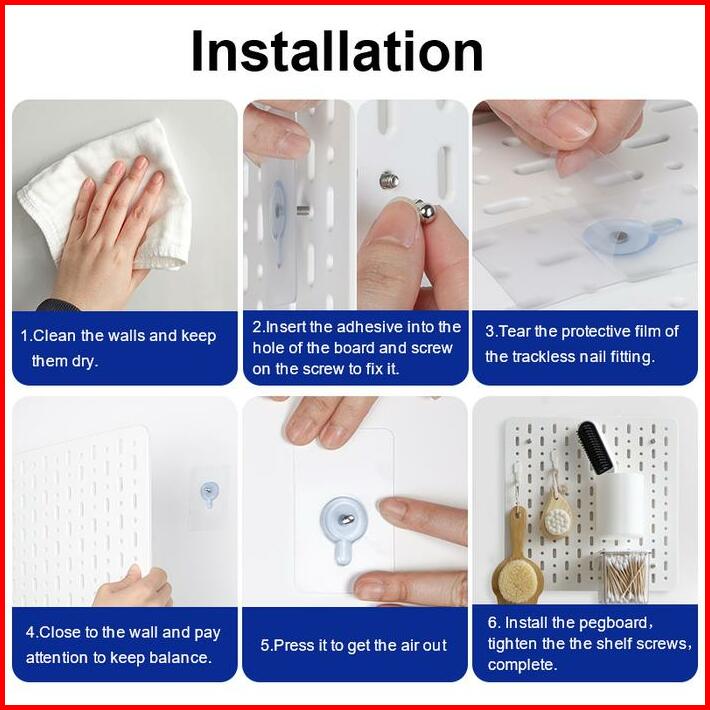 Installation

1.Clean the walls and keep them dry.

2.Insert the adhesive into the hole of the board and screw on the screw to fix it.

3.Tear the protective film of the trackless nail fitting.

4.Close to the wall and pay attention to keep balance.

5.Press it to get the air out

6. Install the pegboard, tighten the the shelf screws, complete.