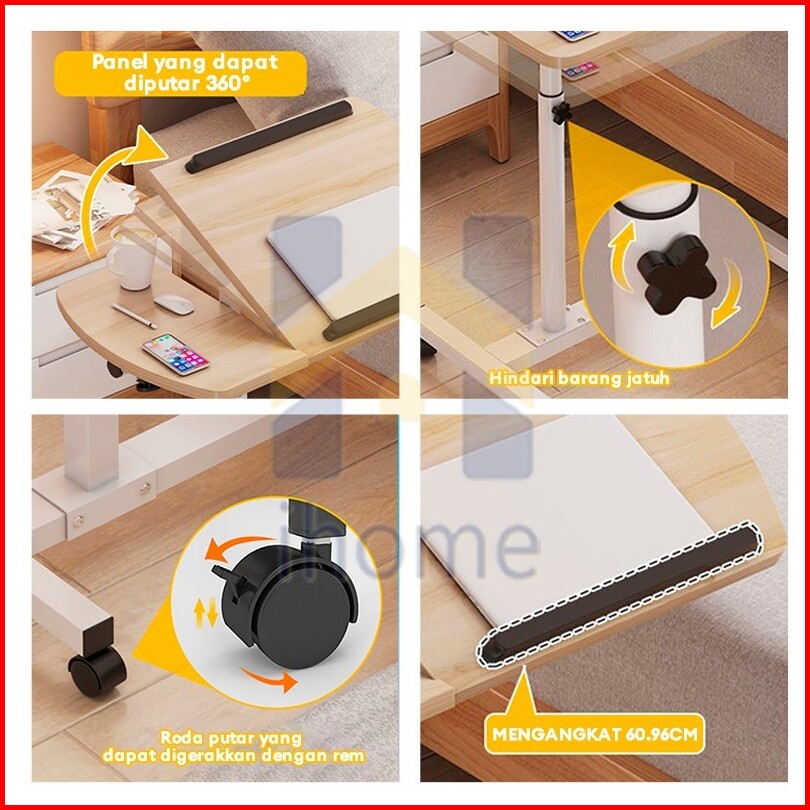 Panel yang dapat diputar 360°

Hindari barang jatuh

ihome

Roda putar yang dapat digerakkan dengan rem

MENGANGKAT 60.96CM