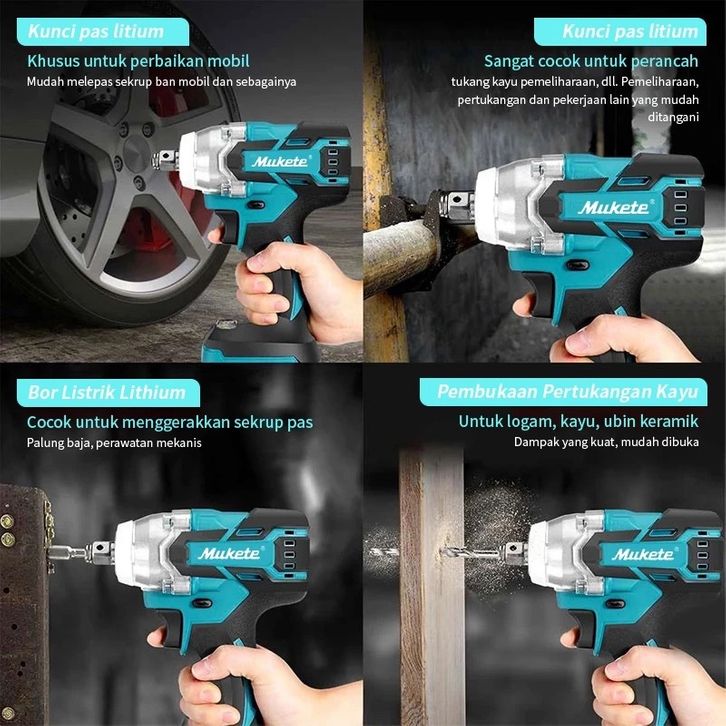 Kunci pas litium

Khusus untuk perbaikan mobil

Mudah melepas sekrup ban mobil dan sebagainya

Mukete

Kunci pas litium

Sangat cocok untuk perancah

tukang kayu pemeliharaan, dll. Pemeliharaan, pertukangan dan pekerjaan lain yang mudah ditangani

Mukete

Bor Listrik Lithium

Cocok untuk menggerakkan sekrup pas

Palung baja, perawatan mekanis

Mukete

Pembukaan Pertukangan Kayu

Untuk logam, kayu, ubin keramik

Dampak yang kuat, mudah dibuka

Mukete