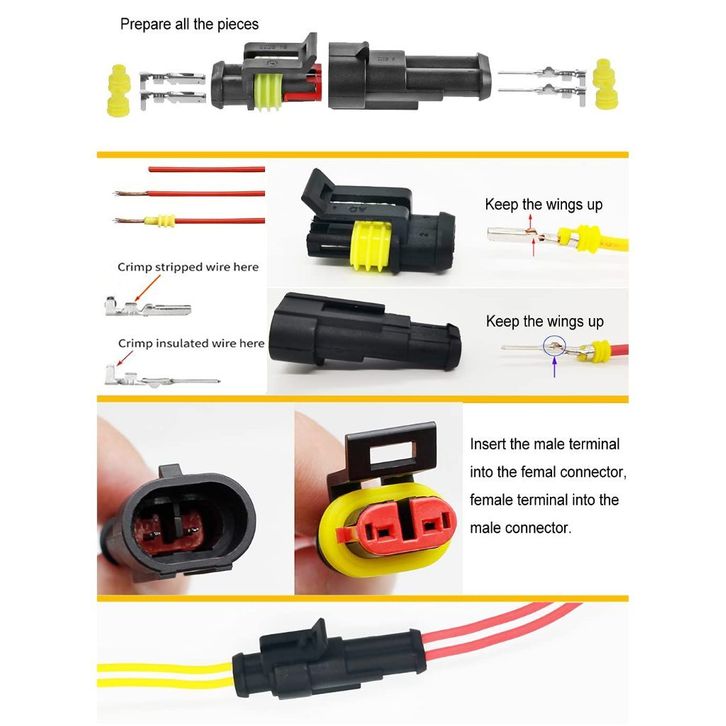 Prepare all the pieces

Crimp stripped wire here

Crimp insulated wire here

Keep the wings up

Keep the wings up

Insert the male terminal into the femal connector, female terminal into the male connector.