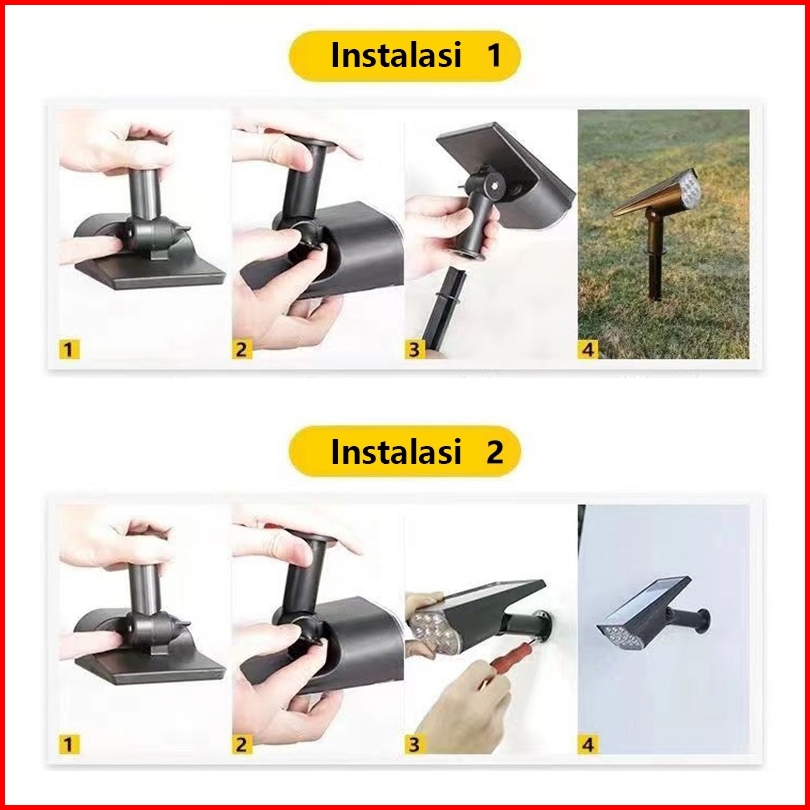 Instalasi 1

1
2
3
4

Instalasi 2

1
2
3
4