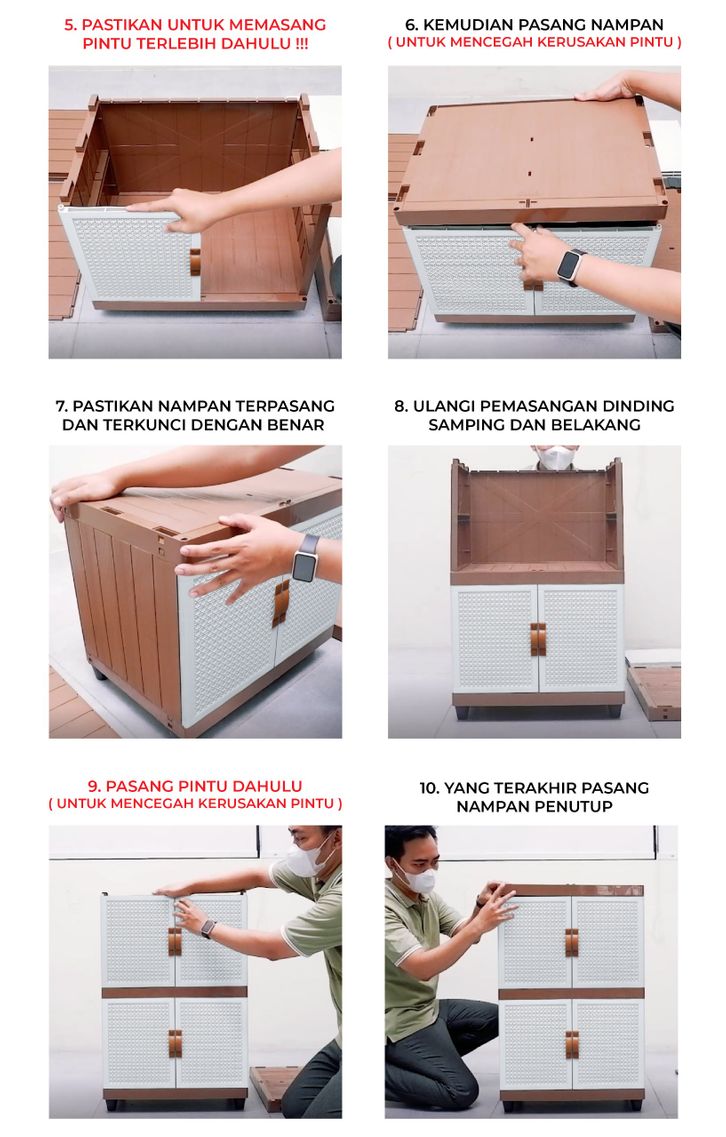 5. PASTIKAN UNTUK MEMASANG PINTU TERLEBIH DAHULU !!!

6. KEMUDIAN PASANG NAMPAN
( UNTUK MENCEGAH KERUSAKAN PINTU )

7. PASTIKAN NAMPAN TERPASANG DAN TERKUNCI DENGAN BENAR

8. ULANGI PEMASANGAN DINDING SAMPING DAN BELAKANG

9. PASANG PINTU DAHULU
( UNTUK MENCEGAH KERUSAKAN PINTU )

10. YANG TERAKHIR PASANG NAMPAN PENUTUP