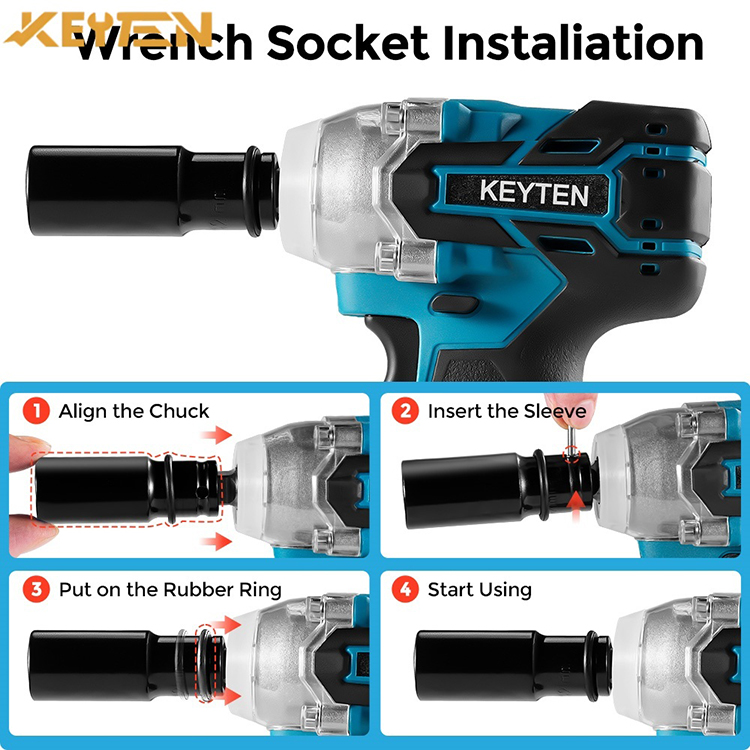 KEYTEN

Wrench Socket Instaliation

KEYTEN

1 Align the Chuck

2 Insert the Sleeve

3 Put on the Rubber Ring

4 Start Using