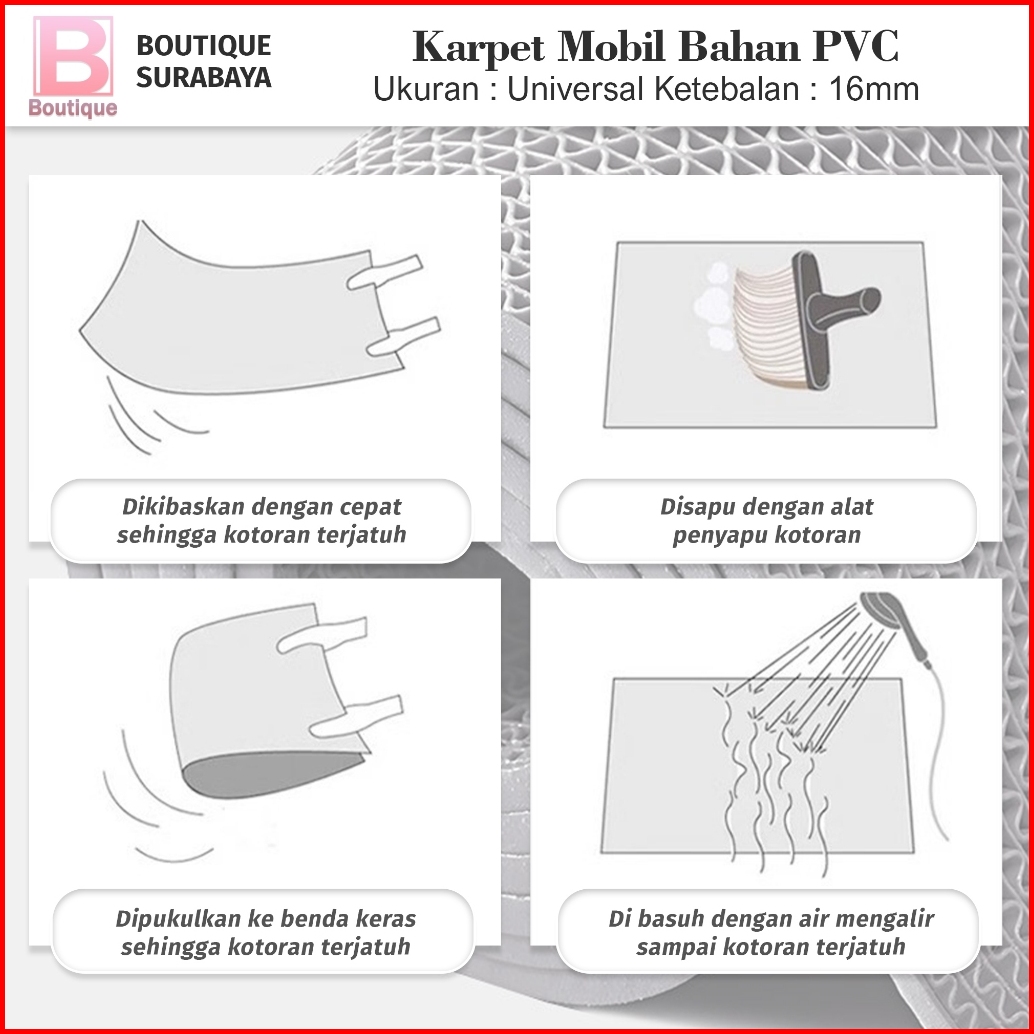 B
Boutique

BOUTIQUE SURABAYA

Karpet Mobil Bahan PVC
Ukuran : Universal Ketebalan : 16mm

Dikibaskan dengan cepat sehingga kotoran terjatuh

Disapu dengan alat penyapu kotoran

Dipukulkan ke benda keras sehingga kotoran terjatuh

Di basuh dengan air mengalir sampai kotoran terjatuh