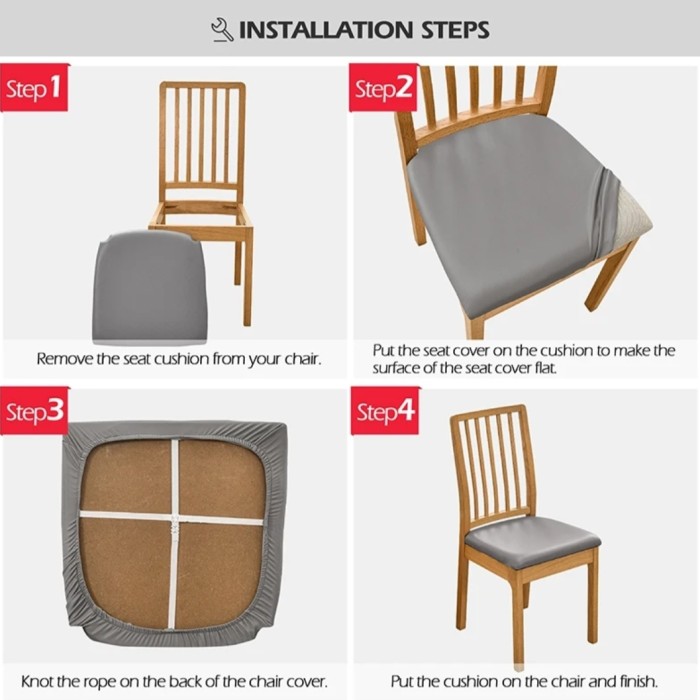 INSTALLATION STEPS

Step1

Remove the seat cushion from your chair.

Step2

Put the seat cover on the cushion to make the surface of the seat cover flat.

Step3

Knot the rope on the back of the chair cover.

Step4

Put the cushion on the chair and finish.