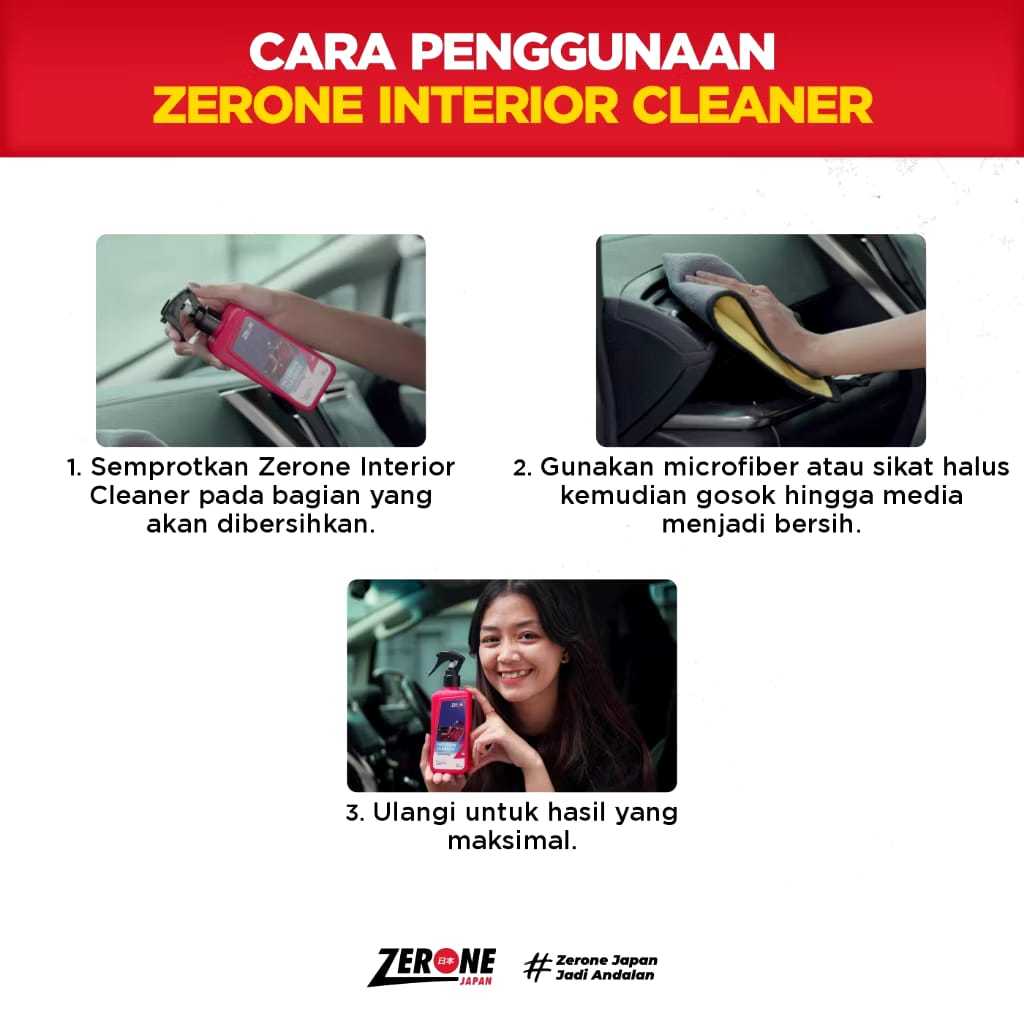 CARA PENGGUNAAN
ZERONE INTERIOR CLEANER

1. Semprotkan Zerone Interior Cleaner pada bagian yang akan dibersihkan.

2. Gunakan microfiber atau sikat halus kemudian gosok hingga media menjadi bersih.

3. Ulangi untuk hasil yang maksimal.

ZERONE 日本 JAPAN

# Zerone Japan Jadi Andalan