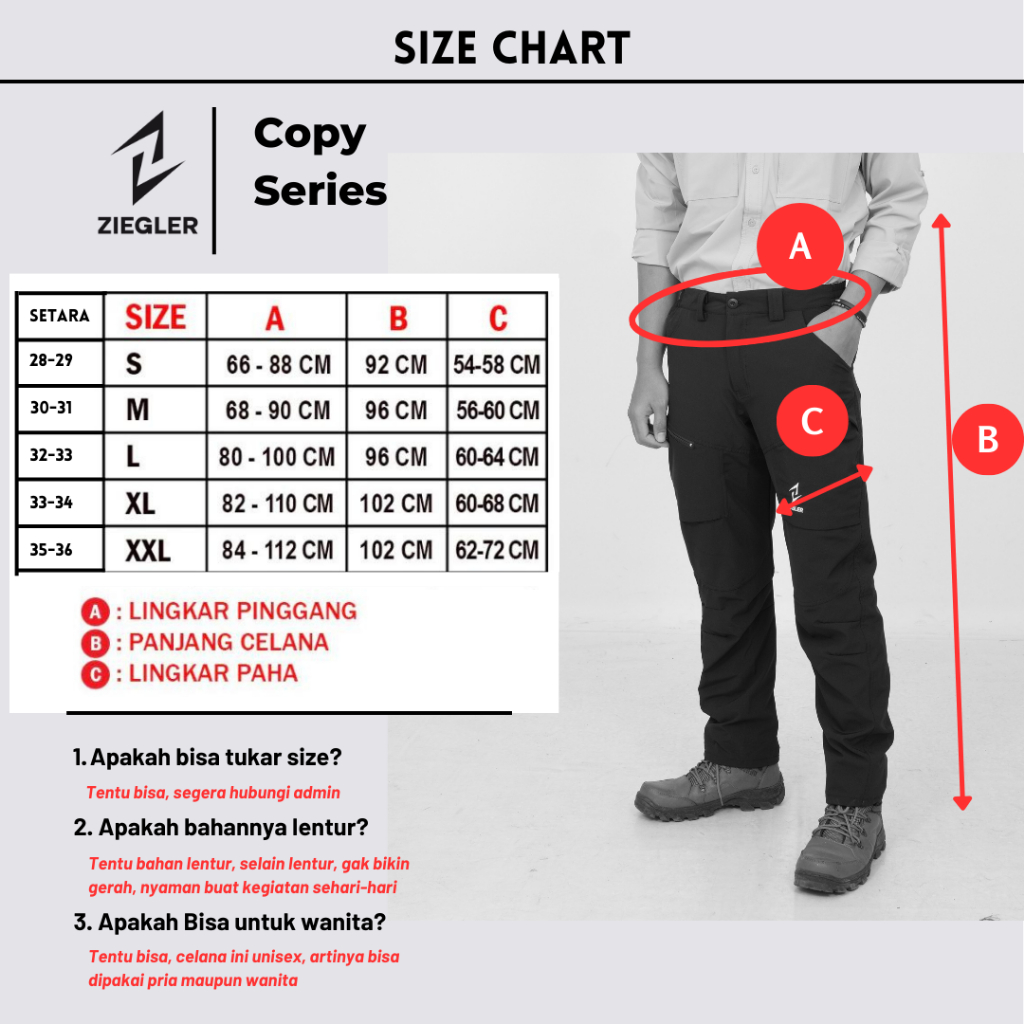 SIZE CHART

ZIEGLER

Copy Series

| SETARA | SIZE | A | B | C |
|---|---|---|---|---|
| 28-29 | S | 66 - 88 CM | 92 CM | 54-58 CM |
| 30-31 | M | 68 - 90 CM | 96 CM | 56-60 CM |
| 32-33 | L | 80 - 100 CM | 96 CM | 60-64 CM |
| 33-34 | XL | 82 - 110 CM | 102 CM | 60-68 CM |
| 35-36 | XXL | 84 - 112 CM | 102 CM | 62-72 CM |

A : LINGKAR PINGGANG
B : PANJANG CELANA
C : LINGKAR PAHA

A

C

B

ZIEGLER

1. Apakah bisa tukar size?
Tentu bisa, segera hubungi admin

2. Apakah bahannya lentur?
Tentu bahan lentur, selain lentur, gak bikin gerah, nyaman buat kegiatan sehari-hari

3. Apakah Bisa untuk wanita?
Tentu bisa, celana ini unisex, artinya bisa dipakai pria maupun wanita