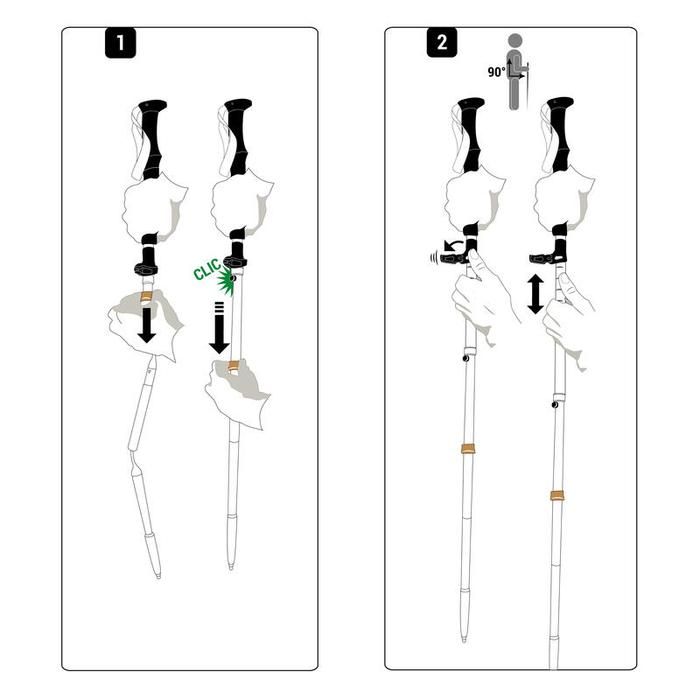 1

CLIC

2

90°