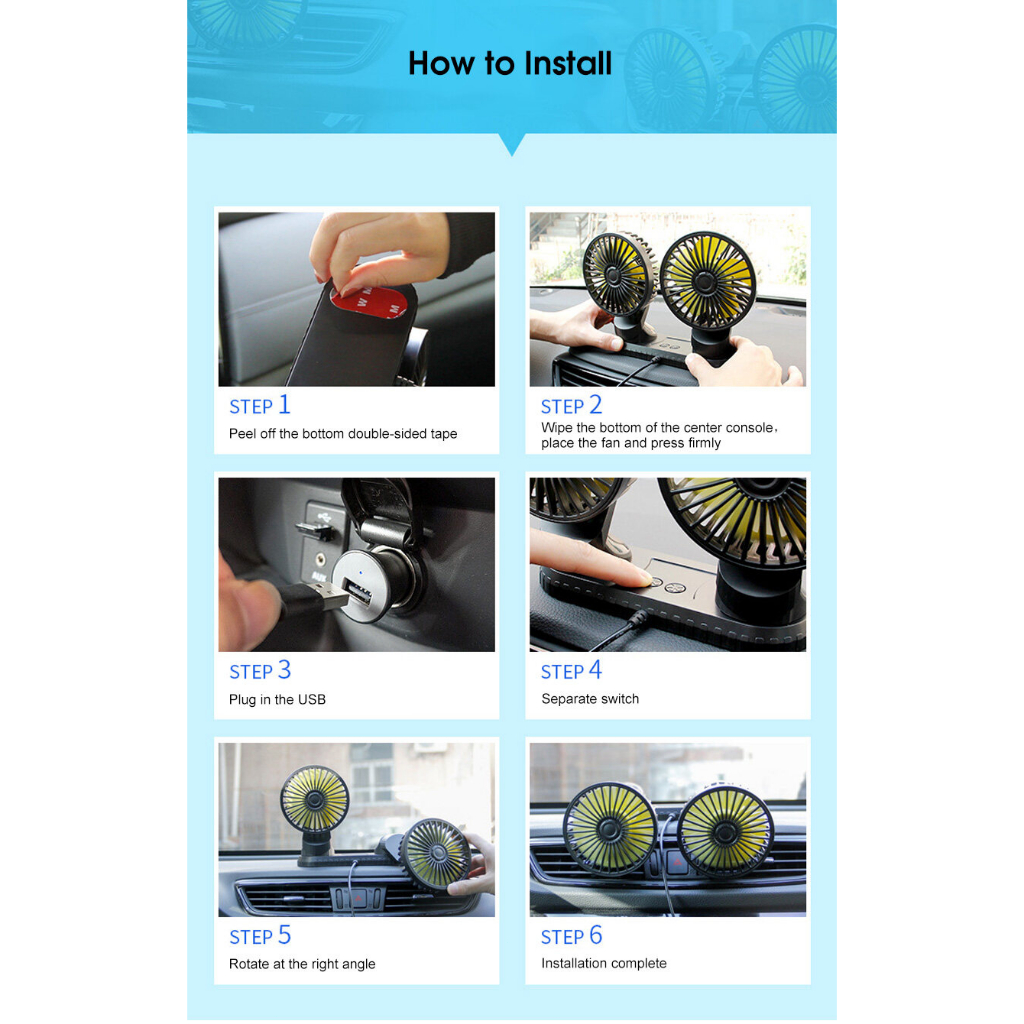 How to Install

STEP 1
Peel off the bottom double-sided tape

STEP 2
Wipe the bottom of the center console, place the fan and press firmly

STEP 3
Plug in the USB

STEP 4
Separate switch

STEP 5
Rotate at the right angle

STEP 6
Installation complete