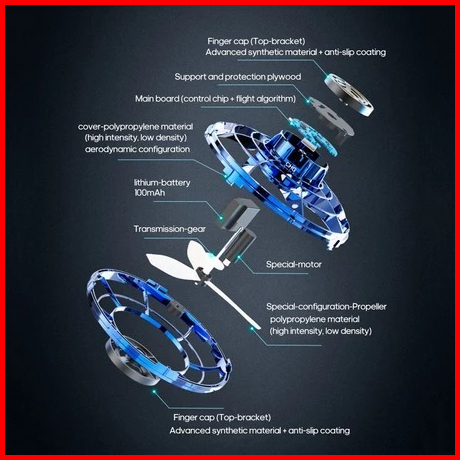 Finger cap (Top-bracket)
Advanced synthetic material + anti-slip coating

Support and protection plywood

Main board (control chip + flight algorithm)

cover-polypropylene material
(high intensity, low density)
aerodynamic configuration

lithium-battery
100mAh

Transmission-gear

Special-motor

Special-configuration-Propeller
polypropylene material
(high intensity, low density)

Finger cap (Top-bracket)
Advanced synthetic material + anti-slip coating