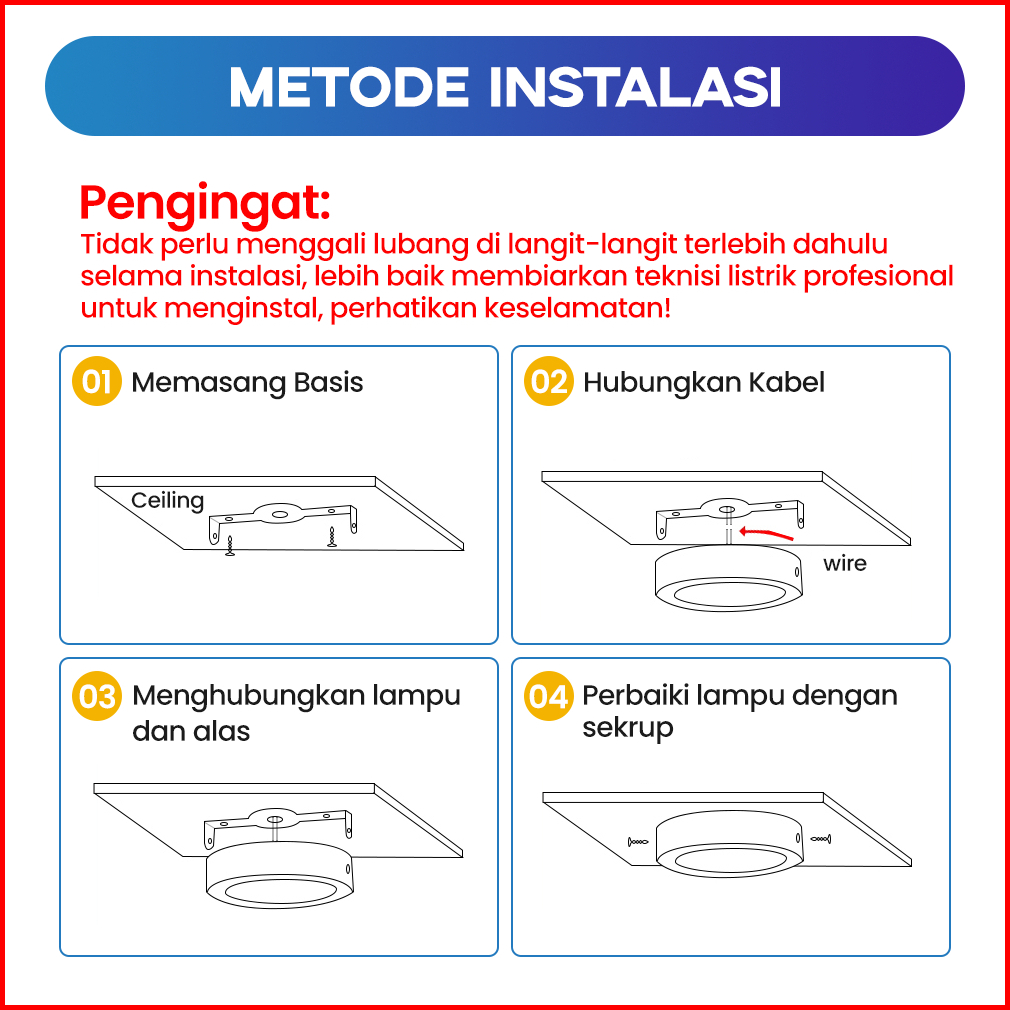 METODE INSTALASI

Pengingat:
Tidak perlu menggali lubang di langit-langit terlebih dahulu selama instalasi, lebih baik membiarkan teknisi listrik profesional untuk menginstal, perhatikan keselamatan!

01 Memasang Basis

Ceiling

02 Hubungkan Kabel

wire

03 Menghubungkan lampu dan alas

04 Perbaiki lampu dengan sekrup