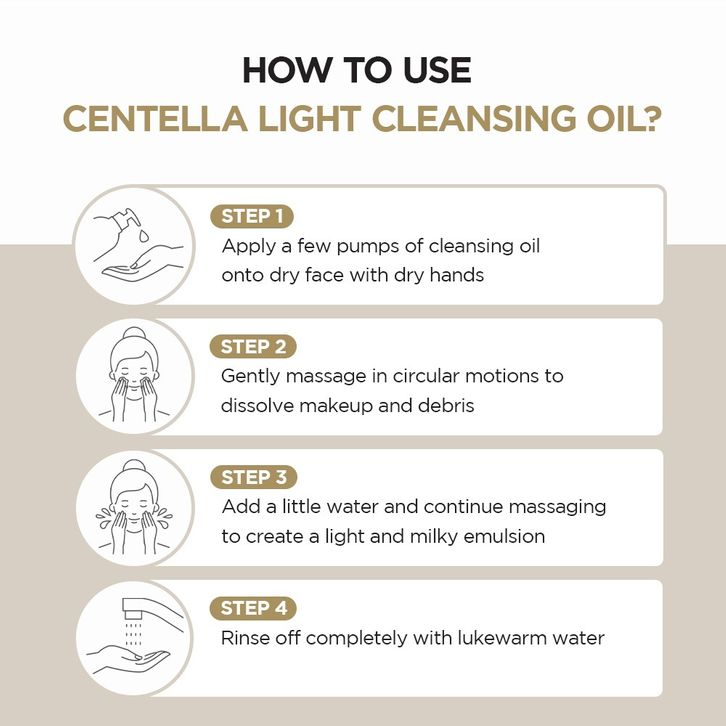 HOW TO USE
CENTELLA LIGHT CLEANSING OIL?

STEP 1
Apply a few pumps of cleansing oil onto dry face with dry hands

STEP 2
Gently massage in circular motions to dissolve makeup and debris

STEP 3
Add a little water and continue massaging to create a light and milky emulsion

STEP 4
Rinse off completely with lukewarm water