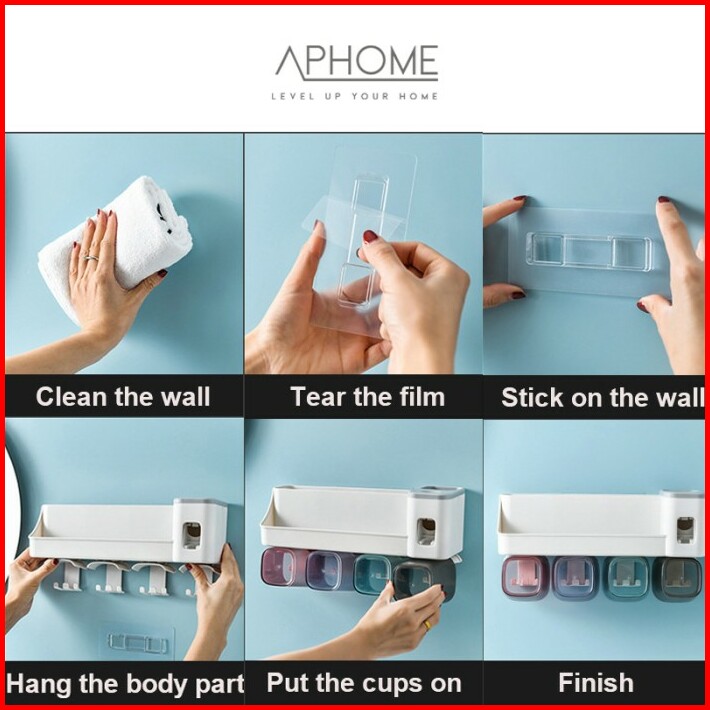 APHOME
LEVEL UP YOUR HOME

Clean the wall

Tear the film

Stick on the wall

Hang the body part

Put the cups on

Finish