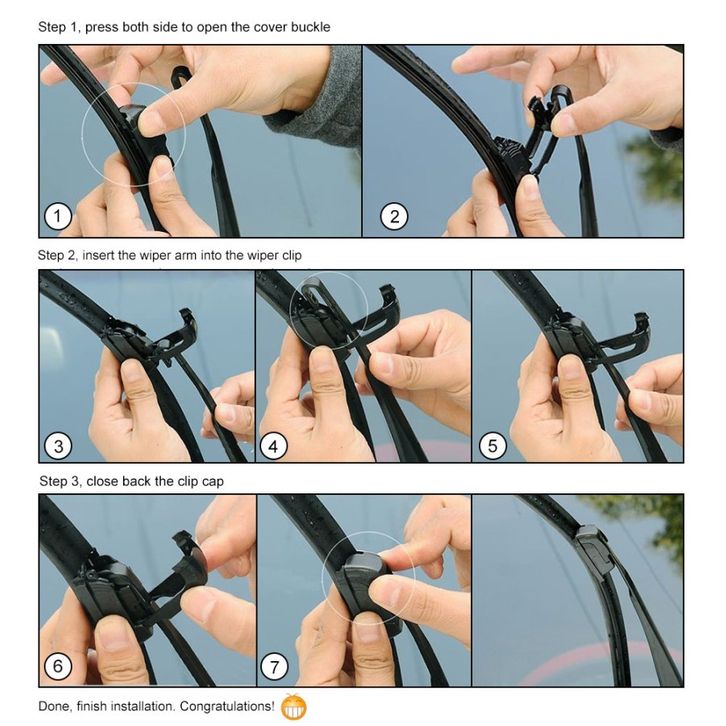 Step 1, press both side to open the cover buckle

1

2

Step 2, insert the wiper arm into the wiper clip

3

4

5

Step 3, close back the clip cap

6

7

Done, finish installation. Congratulations!