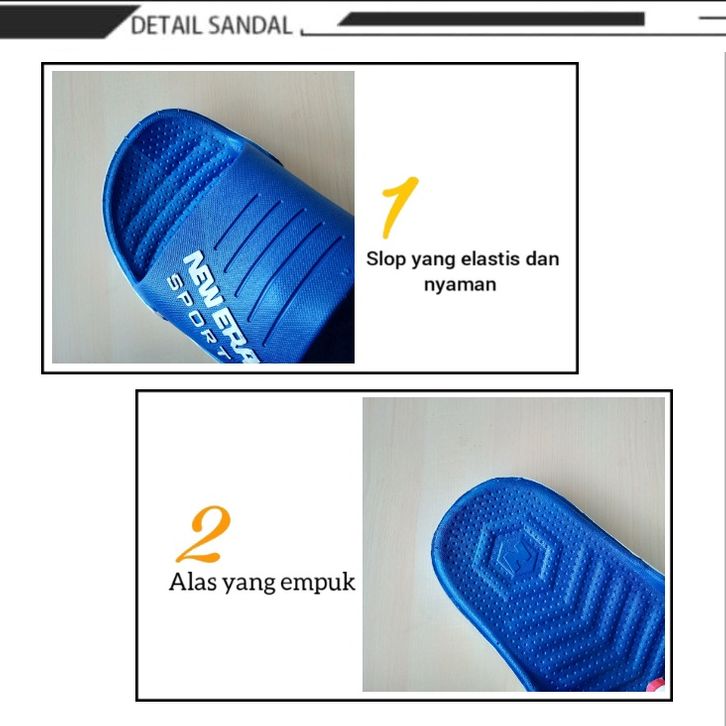 DETAIL SANDAL

NEW ERA
SPORT

1
Slop yang elastis dan nyaman

2
Alas yang empuk