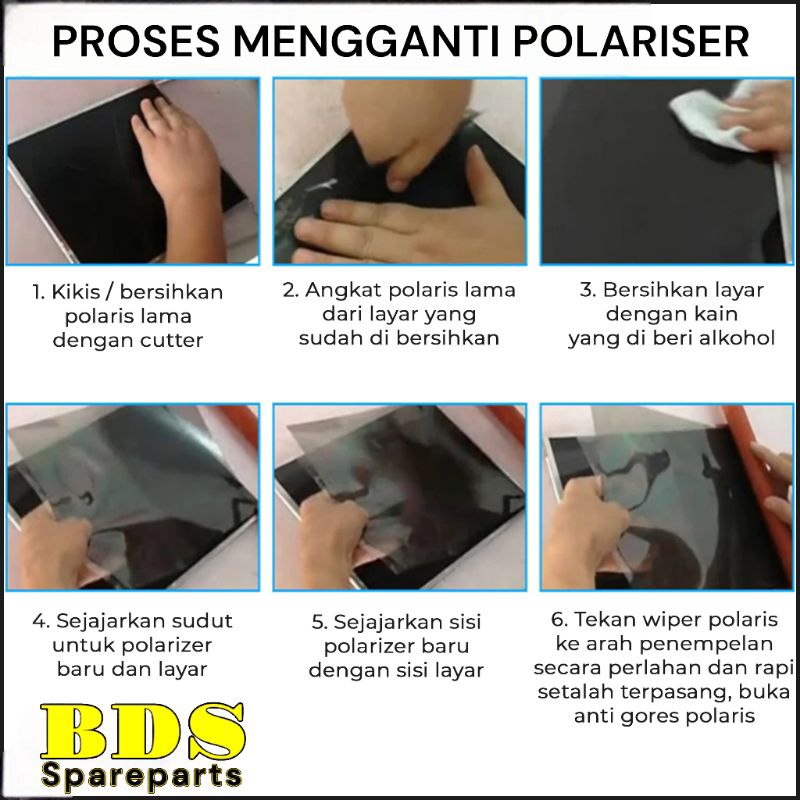 PROSES MENGGANTI POLARISER

1. Kikis / bersihkan polaris lama dengan cutter

2. Angkat polaris lama dari layar yang sudah di bersihkan

3. Bersihkan layar dengan kain yang di beri alkohol

4. Sejajarkan sudut untuk polarizer baru dan layar

5. Sejajarkan sisi polarizer baru dengan sisi layar

6. Tekan wiper polaris ke arah penempelan secara perlahan dan rapi setalah terpasang, buka anti gores polaris

BDS
Spareparts