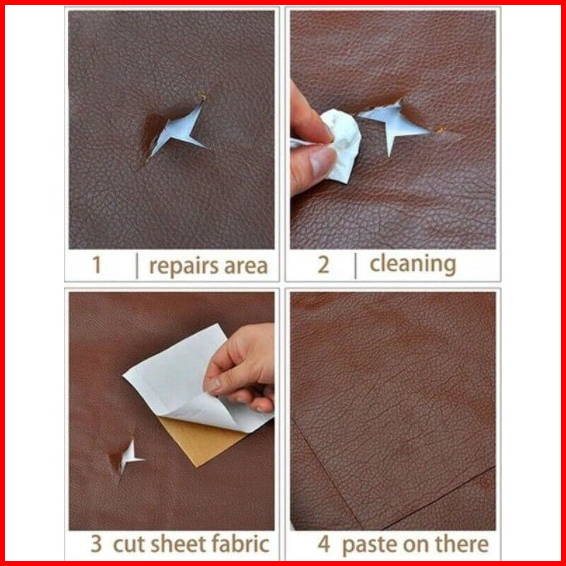 1 | repairs area

2 | cleaning

3 cut sheet fabric

4 paste on there