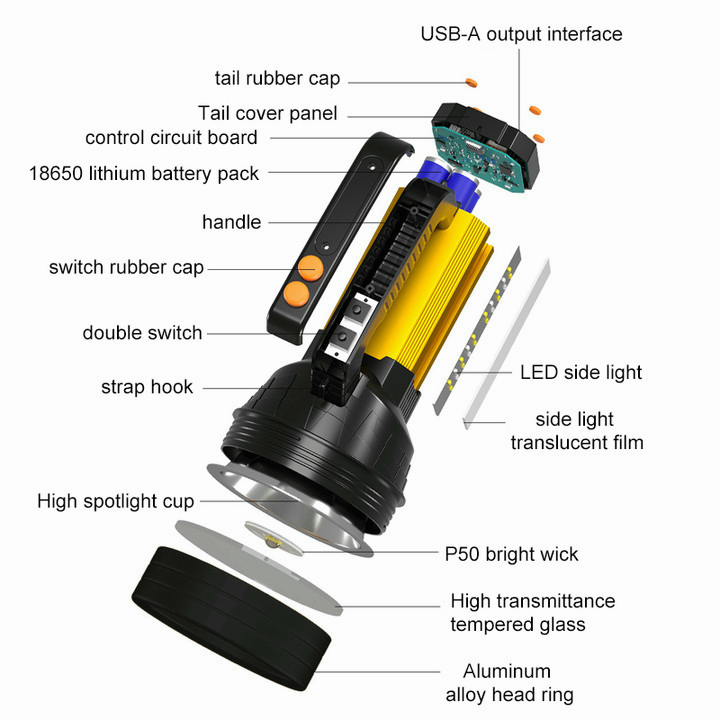 USB-A output interface

tail rubber cap

Tail cover panel

control circuit board

18650 lithium battery pack

handle

switch rubber cap

double switch

strap hook

LED side light

side light translucent film

High spotlight cup

P50 bright wick

High transmittance tempered glass

Aluminum alloy head ring